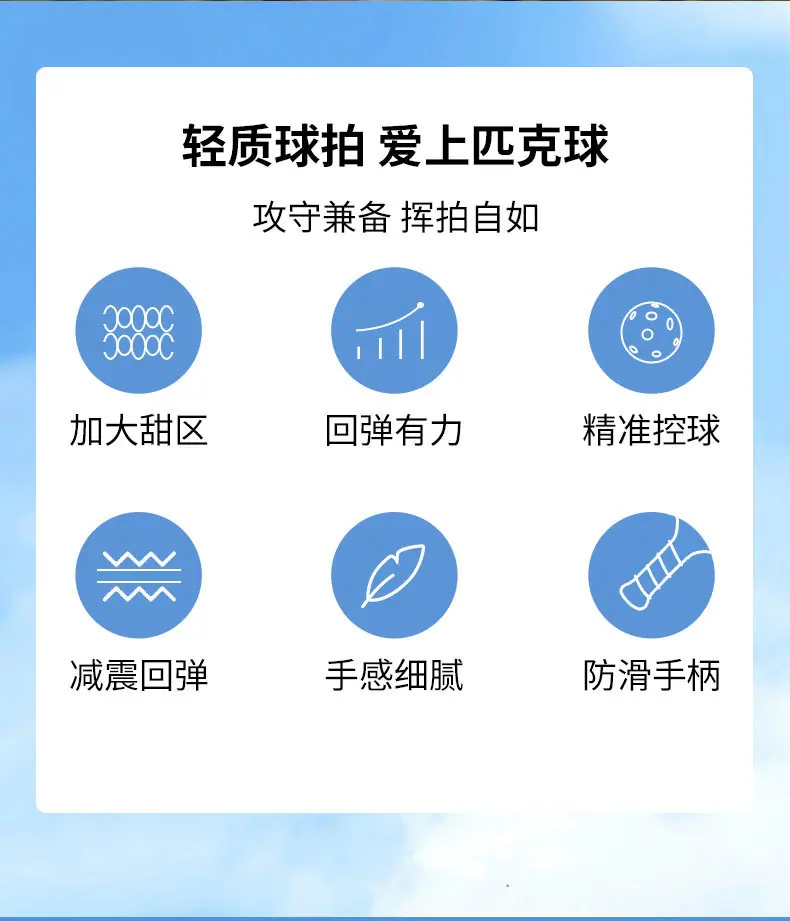 轻质球拍 爱上匹克球

攻守兼备 挥拍自如

加大甜区

回弹有力

精准控球

减震回弹

手感细腻

防滑手柄