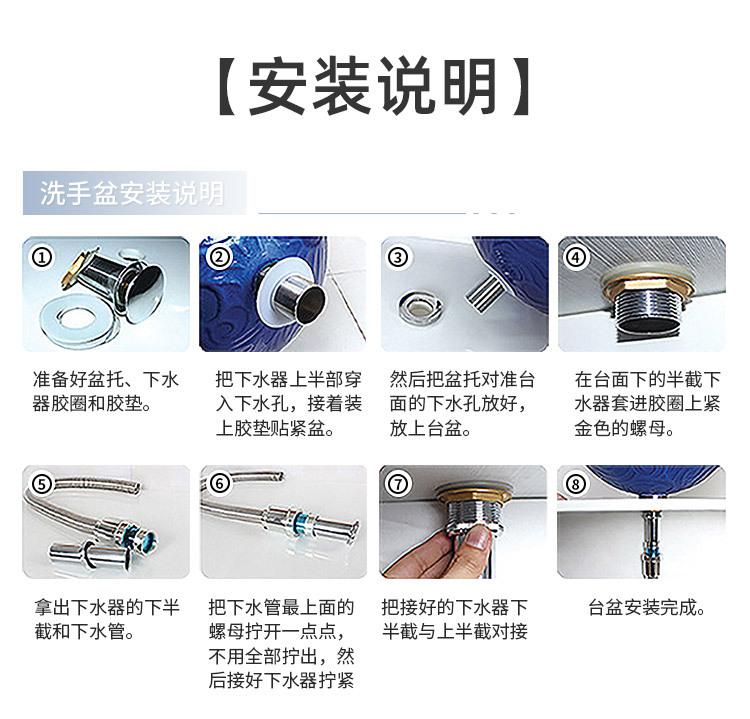 【安装说明】

洗手盆安装说明

①

准备好盆托、下水器胶圈和胶垫。

②

把下水器上半部穿入下水孔，接着装上胶垫贴紧盆。

③

然后把盆托对准台面的下水孔放好，放上台盆。

④

在台面下的半截下水器套进胶圈上紧金色的螺母。

⑤

拿出下水器的下半截和下水管。

⑥

把下水管最上面的螺母拧开一点点，不用全部拧出，然后接好下水器拧紧

⑦

把接好的下水器下半截与上半截对接

⑧

台盆安装完成。