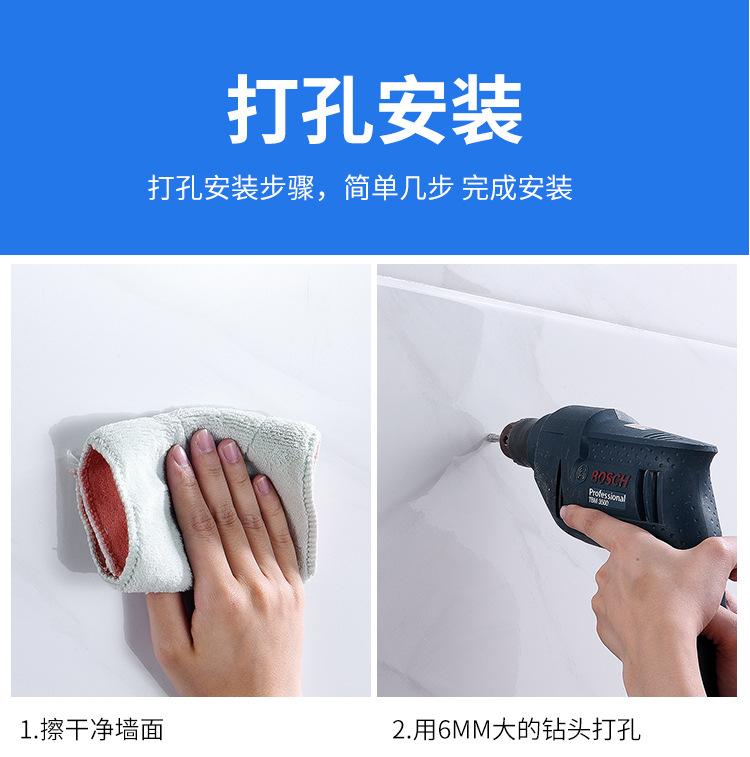 打孔安装

打孔安装步骤，简单几步 完成安装

BOSCH
Professional
TBM 3500

1.擦干净墙面

2.用6MM大的钻头打孔