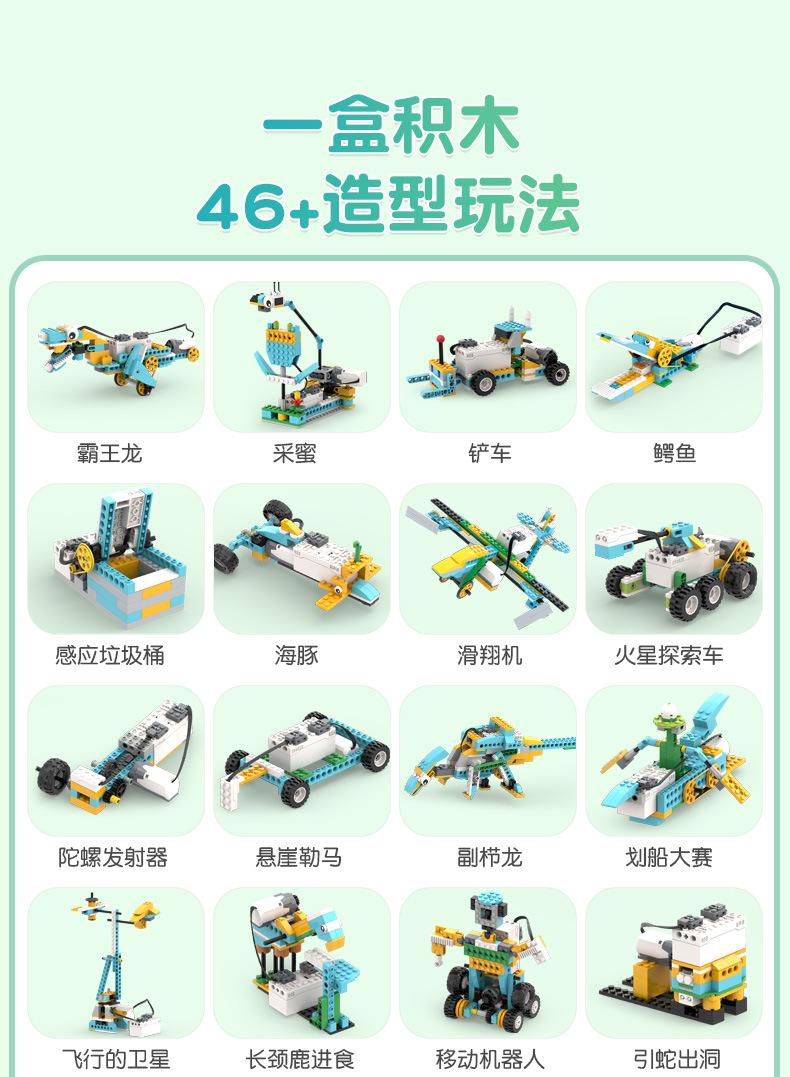 一盒积木
46+造型玩法

霸王龙
采蜜
铲车
鳄鱼

感应垃圾桶
海豚
滑翔机
火星探索车

陀螺发射器
悬崖勒马
副栉龙
划船大赛

飞行的卫星
长颈鹿进食
移动机器人
引蛇出洞