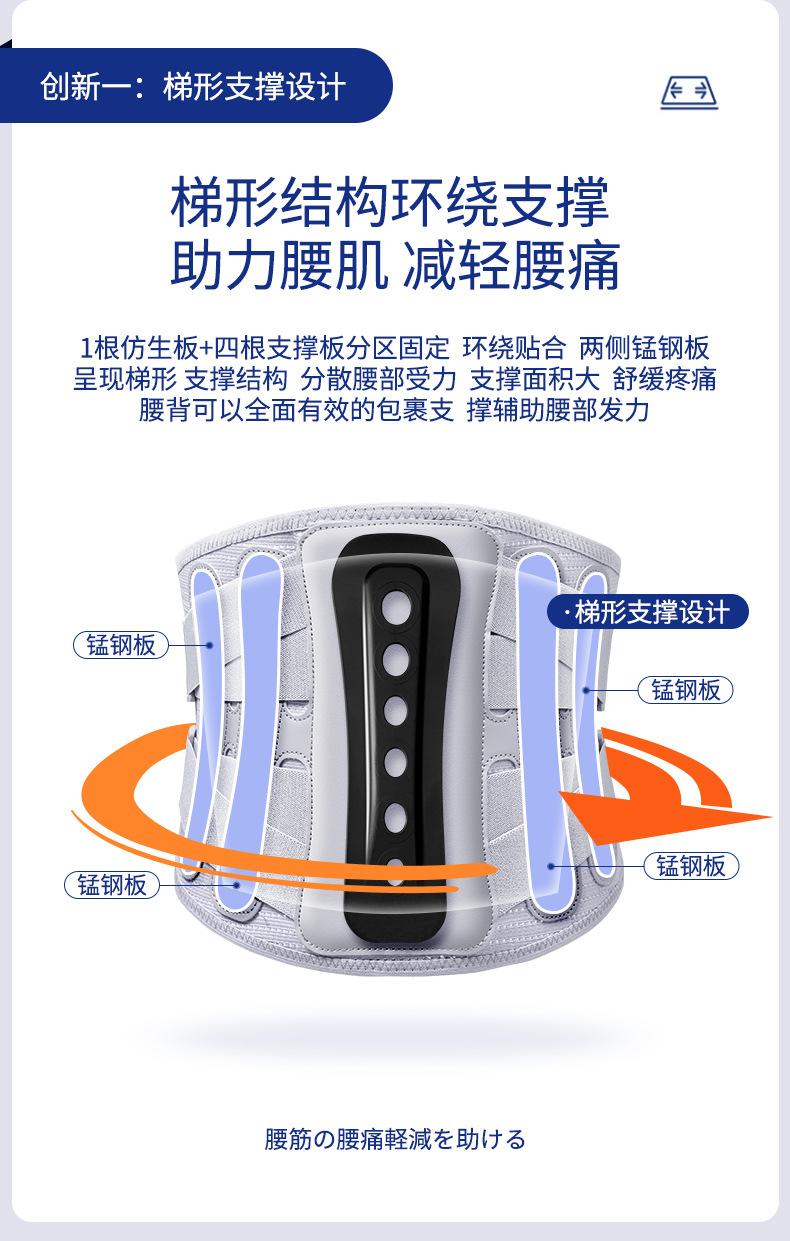 创新一：梯形支撑设计

梯形结构环绕支撑
助力腰肌 减轻腰痛

1根仿生板+四根支撑板分区固定 环绕贴合 两侧锰钢板
呈现梯形 支撑结构 分散腰部受力 支撑面积大 舒缓疼痛
腰背可以全面有效的包裹支 撑辅助腰部发力

·梯形支撑设计

锰钢板

锰钢板

锰钢板

锰钢板

腰筋の腰痛軽減を助ける