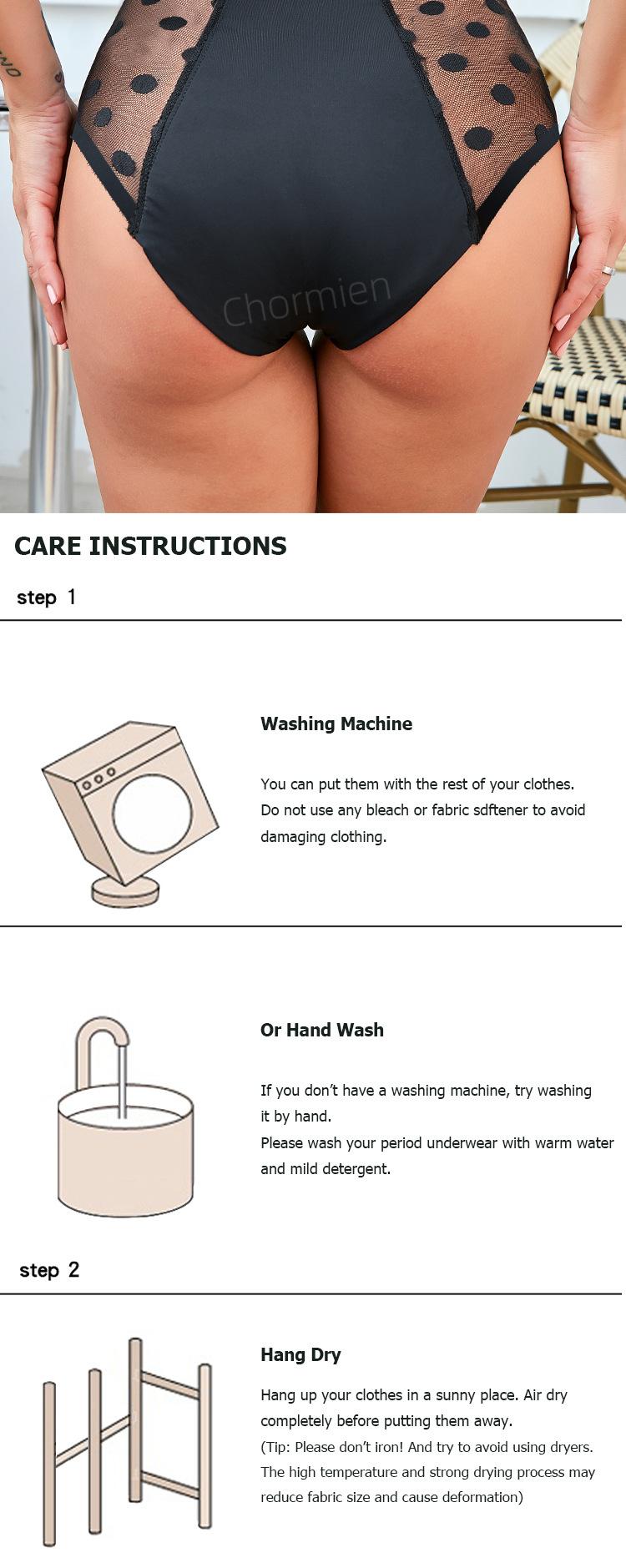 Chormien

CARE INSTRUCTIONS

step 1

Washing Machine

You can put them with the rest of your clothes. Do not use any bleach or fabric sdftener to avoid damaging clothing.

Or Hand Wash

If you don't have a washing machine, try washing it by hand.
Please wash your period underwear with warm water and mild detergent.

step 2

Hang Dry

Hang up your clothes in a sunny place. Air dry completely before putting them away.
(Tip: Please don't iron! And try to avoid using dryers. The high temperature and strong drying process may reduce fabric size and cause deformation)