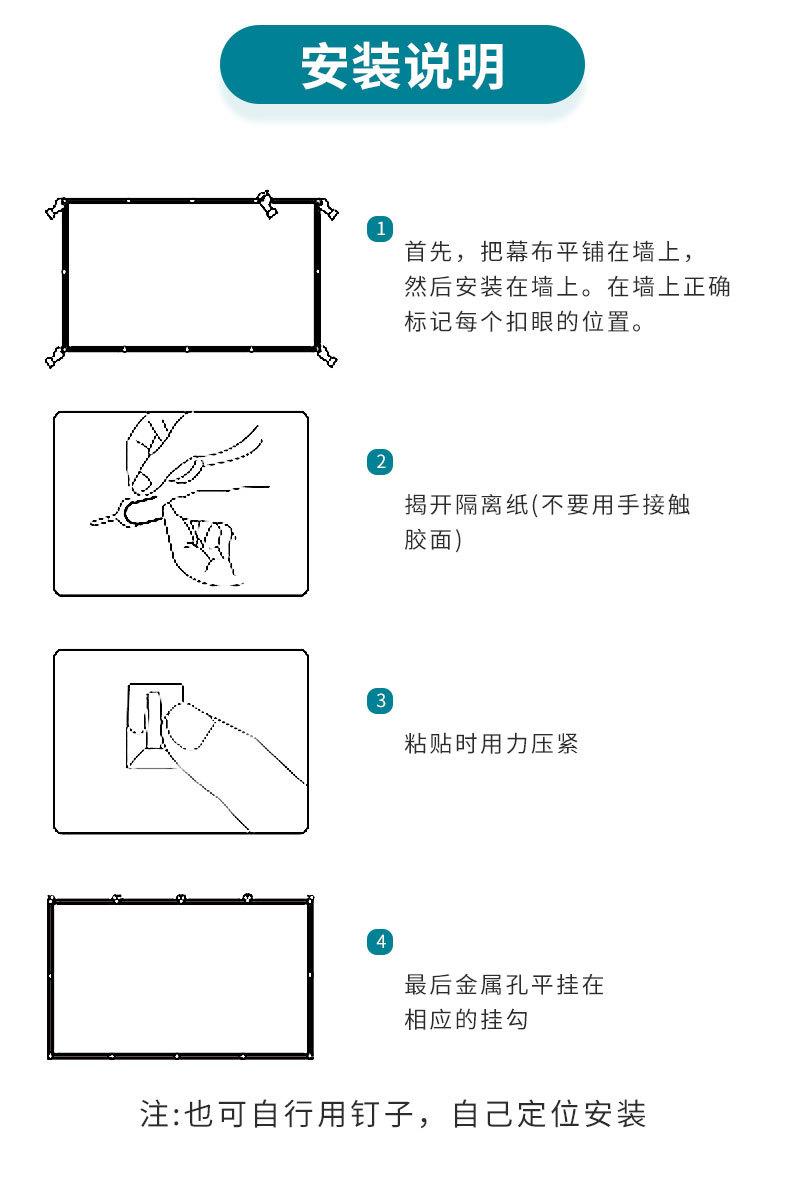 安装说明

1
首先，把幕布平铺在墙上，然后安装在墙上。在墙上正确标记每个扣眼的位置。

2
揭开隔离纸(不要用手接触胶面)

3
粘贴时用力压紧

4
最后金属孔平挂在相应的挂勾

注:也可自行用钉子，自己定位安装