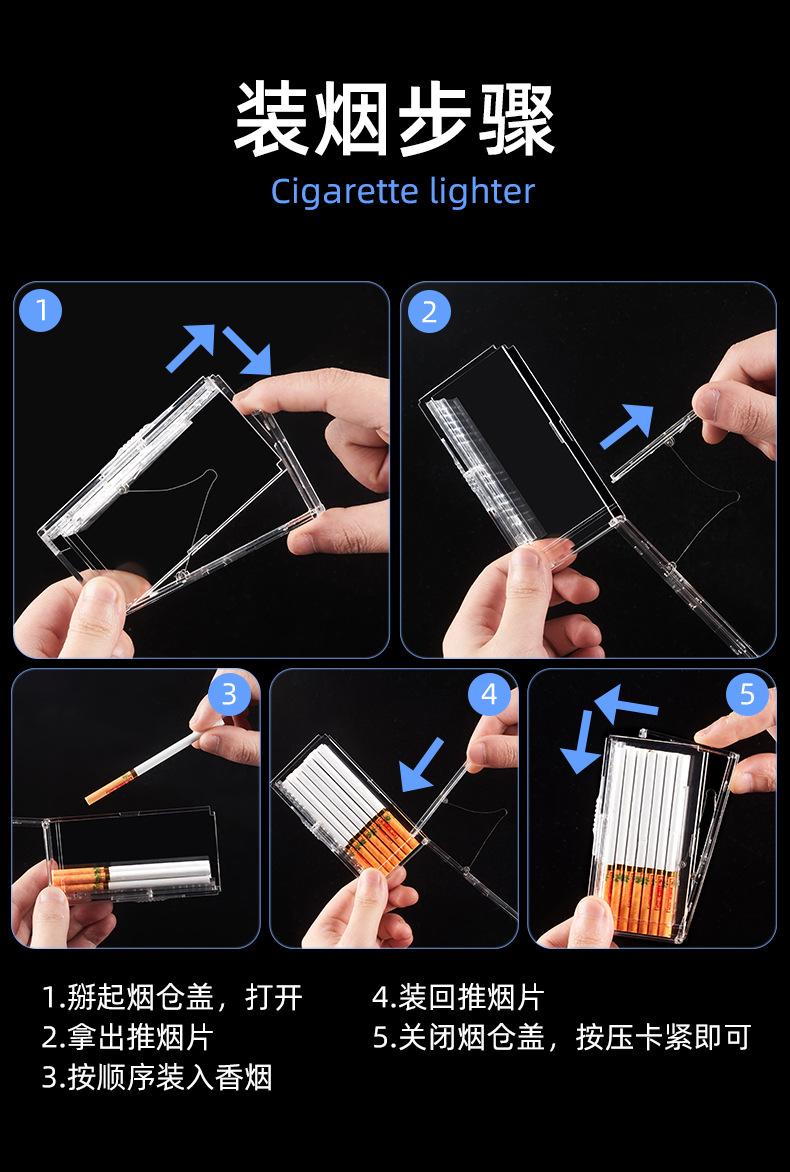 装烟步骤
Cigarette lighter

1

2

3

4

5

1.掰起烟仓盖，打开
2.拿出推烟片
3.按顺序装入香烟

4.装回推烟片
5.关闭烟仓盖，按压卡紧即可