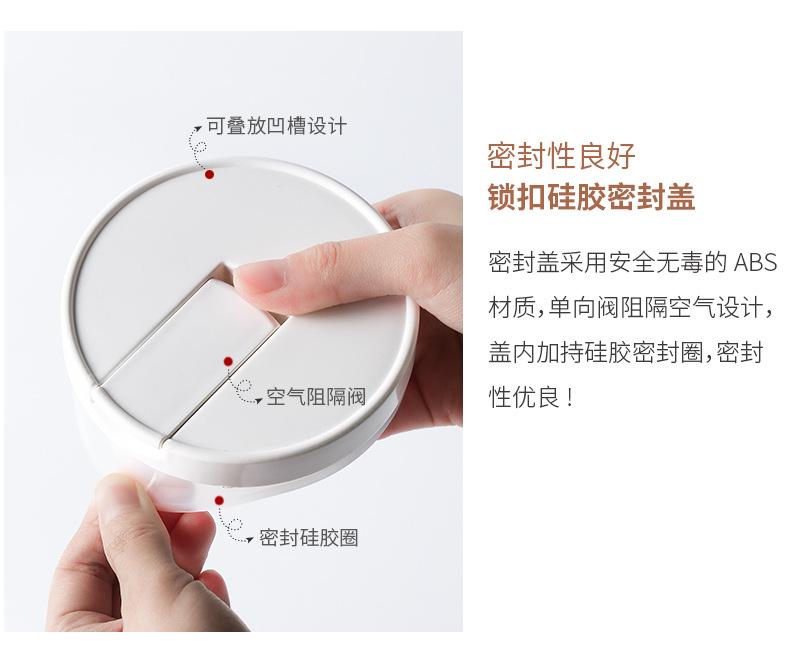 可叠放凹槽设计

空气阻隔阀

密封硅胶圈

密封性良好
锁扣硅胶密封盖

密封盖采用安全无毒的 ABS 材质，单向阀阻隔空气设计，盖内加持硅胶密封圈，密封性优良！