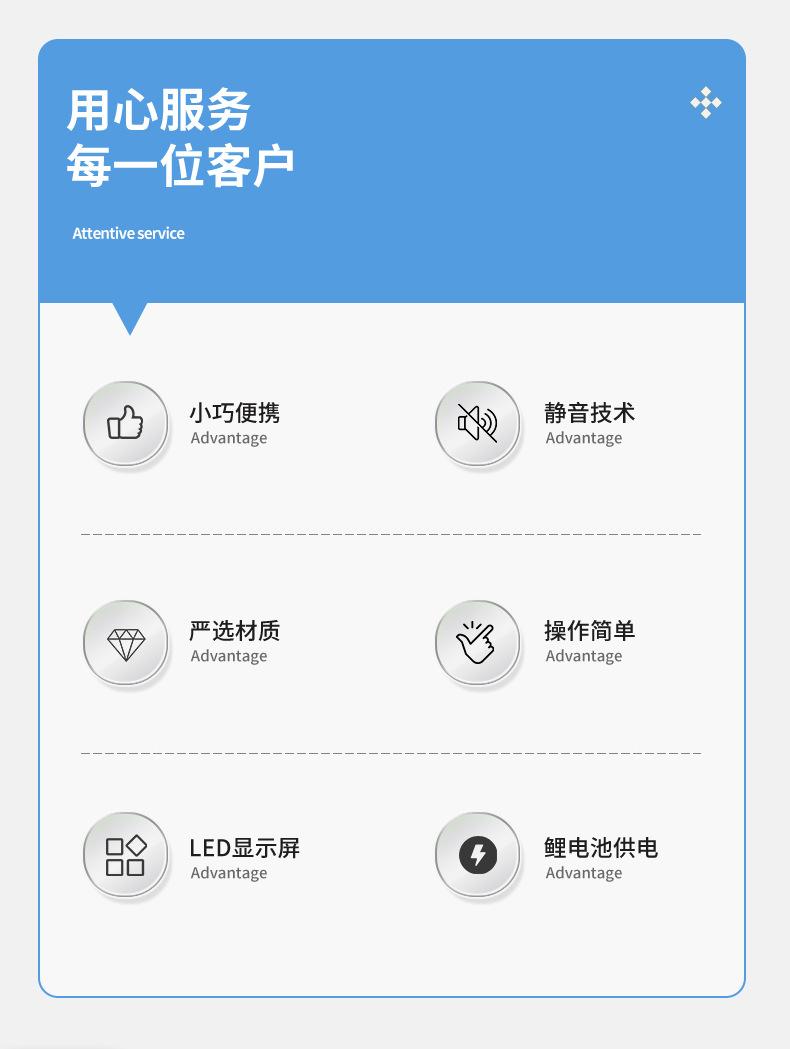 用心服务
每一位客户

Attentive service

小巧便携
Advantage

静音技术
Advantage

严选材质
Advantage

操作简单
Advantage

LED显示屏
Advantage

鲤电池供电
Advantage