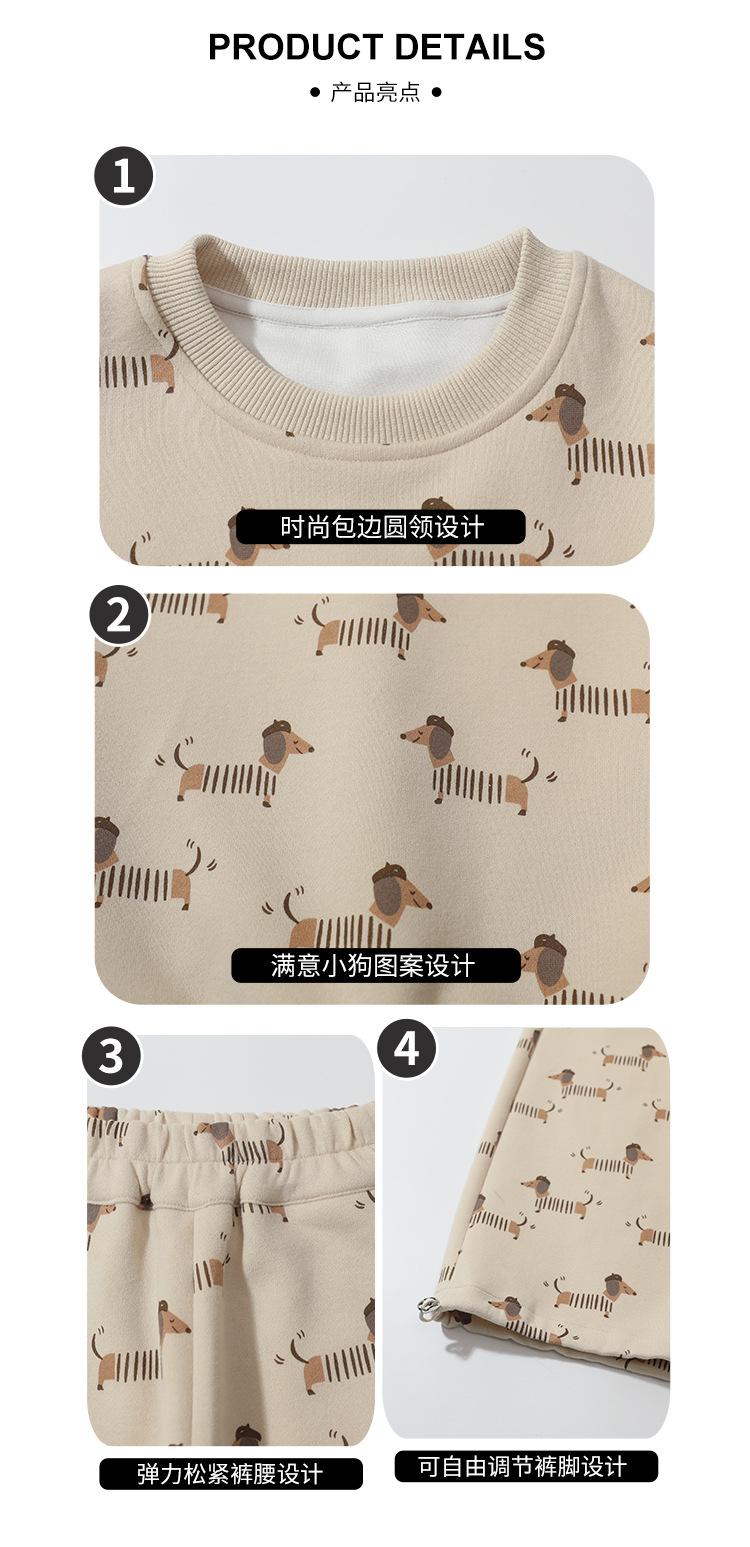 PRODUCT DETAILS

• 产品亮点 •

1

时尚包边圆领设计

2

满意小狗图案设计

3

弹力松紧裤腰设计

4

可自由调节裤脚设计