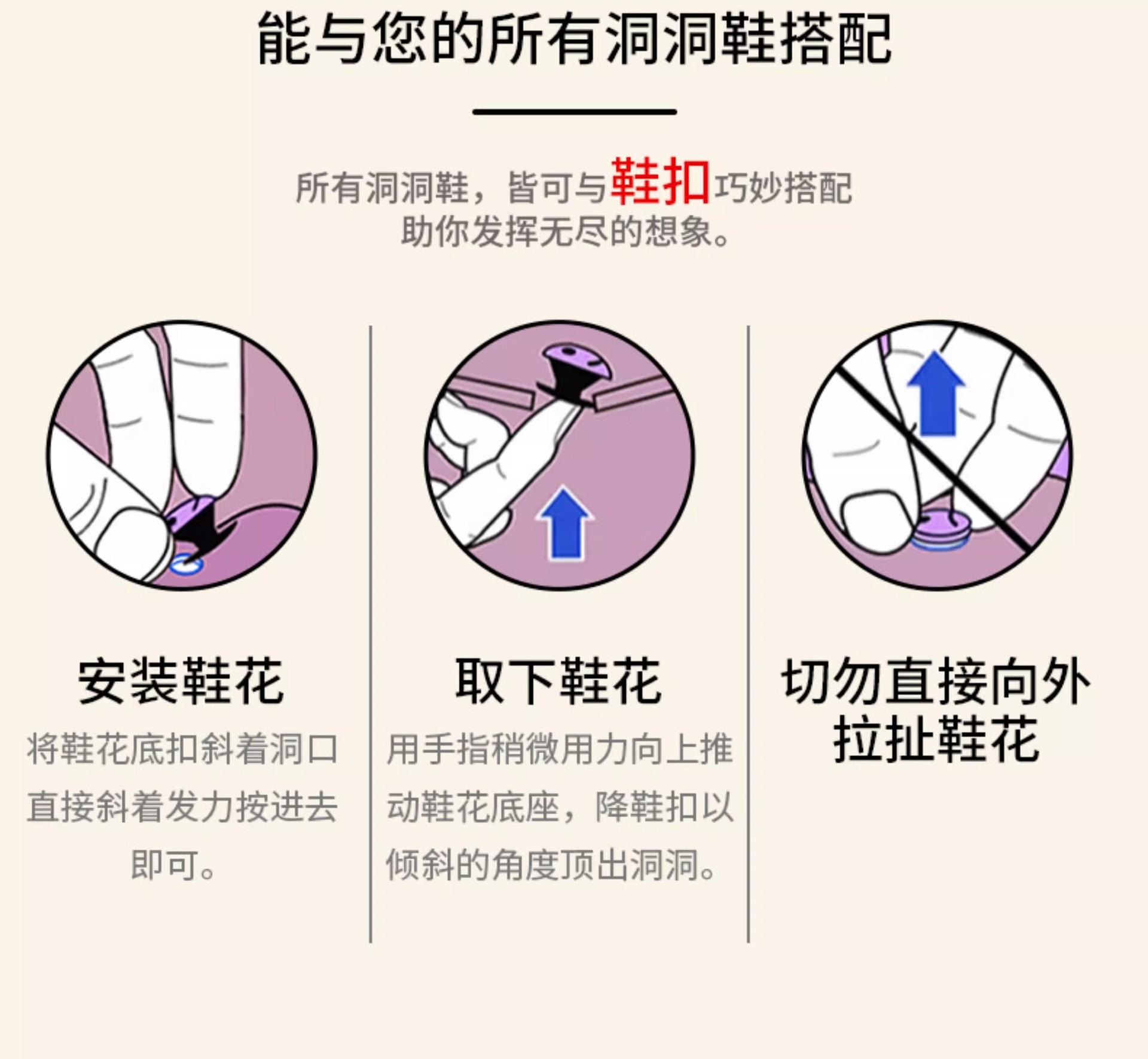 能与您的所有洞洞鞋搭配

所有洞洞鞋，皆可与鞋扣巧妙搭配
助你发挥无尽的想象。

安装鞋花

将鞋花底扣斜着洞口直接斜着发力按进去即可。

取下鞋花

用手指稍微用力向上推动鞋花底座，降鞋扣以倾斜的角度顶出洞洞。

切勿直接向外拉扯鞋花