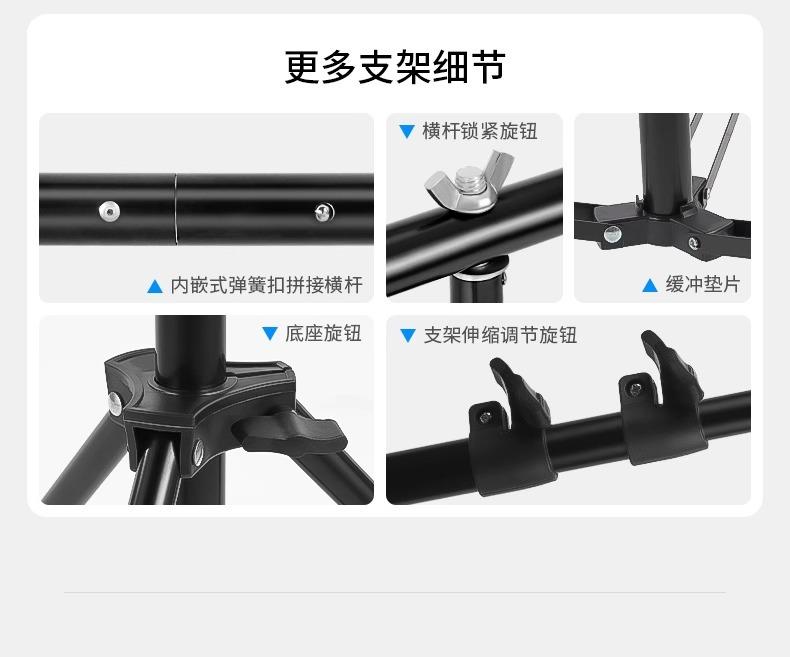 更多支架细节

▲ 内嵌式弹簧扣拼接横杆

▼ 横杆锁紧旋钮

▲ 缓冲垫片

▼ 底座旋钮

▼ 支架伸缩调节旋钮