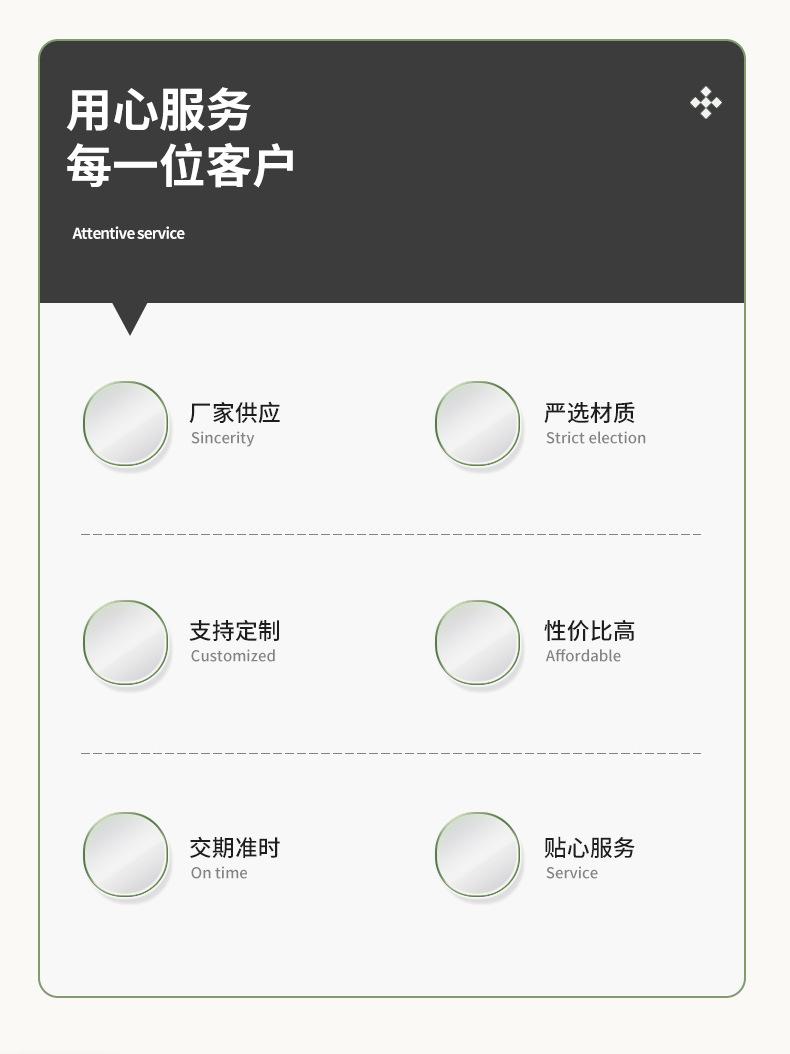 用心服务
每一位客户

Attentive service

厂家供应
Sincerity

严选材质
Strict election

支持定制
Customized

性价比高
Affordable

交期准时
On time

贴心服务
Service