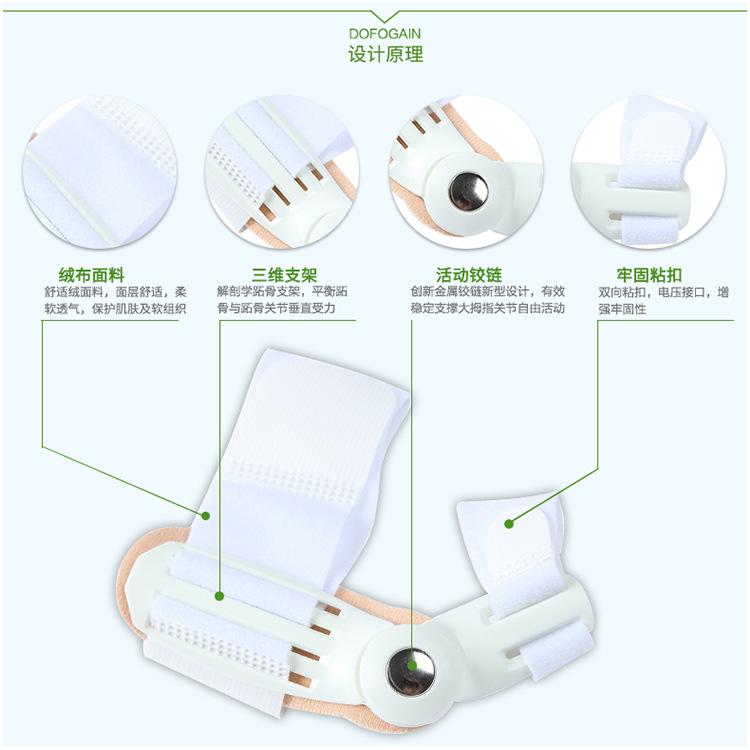 DOFOGAIN
设计原理

绒布面料
舒适绒面料，面层舒适，柔软透气，保护肌肤及软组织

三维支架
解剖学跖骨支架，平衡跖骨与跖骨关节垂直受力

活动铰链
创新金属铰链新型设计，有效稳定支撑大拇指关节自由活动

牢固粘扣
双向粘扣，电压接口，增强牢固性