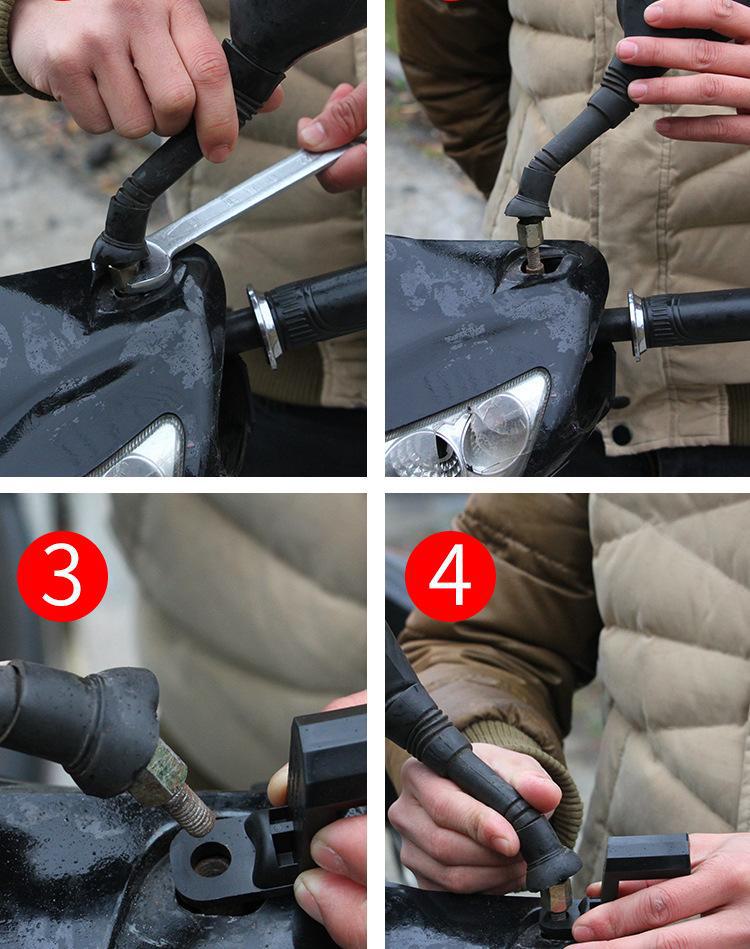 3

4