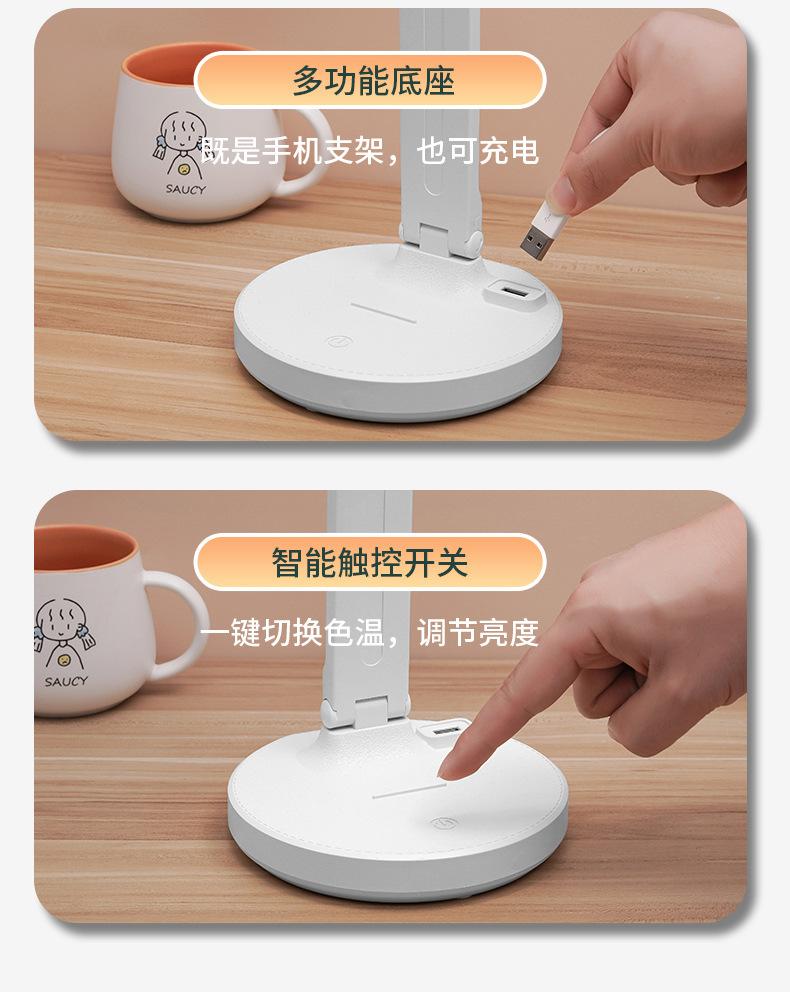 多功能底座

既是手机支架，也可充电

SAUCY

智能触控开关

一键切换色温，调节亮度

SAUCY