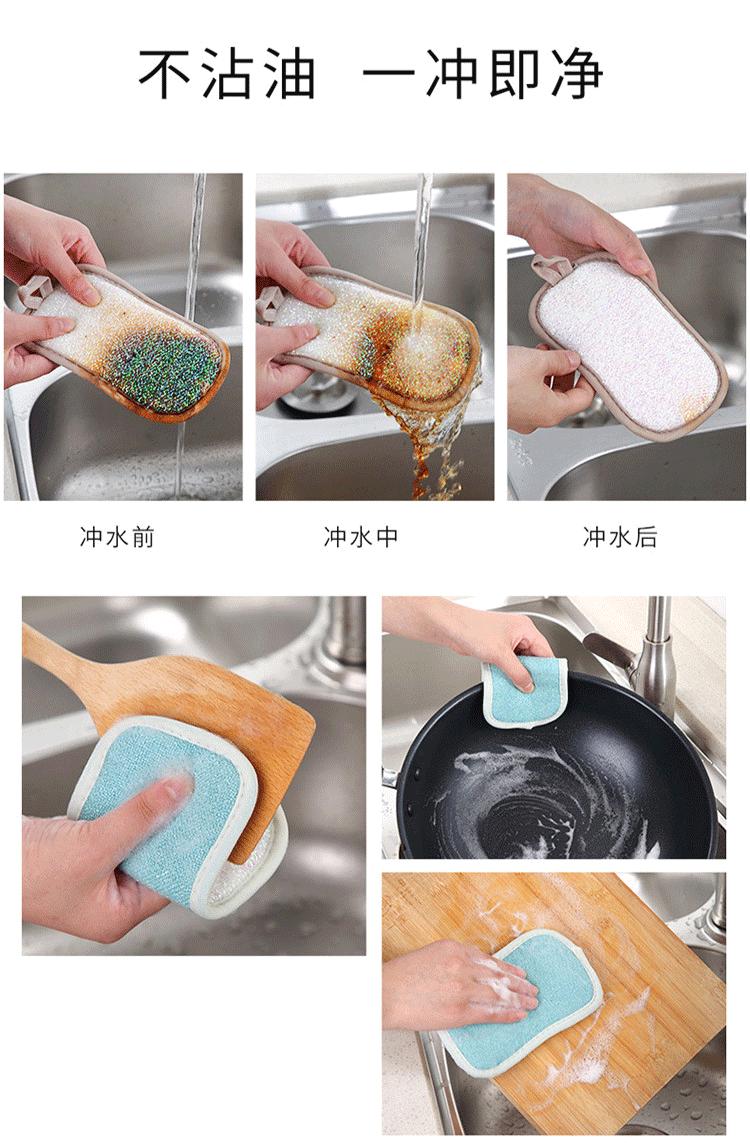 不沾油 一冲即净

冲水前

冲水中

冲水后