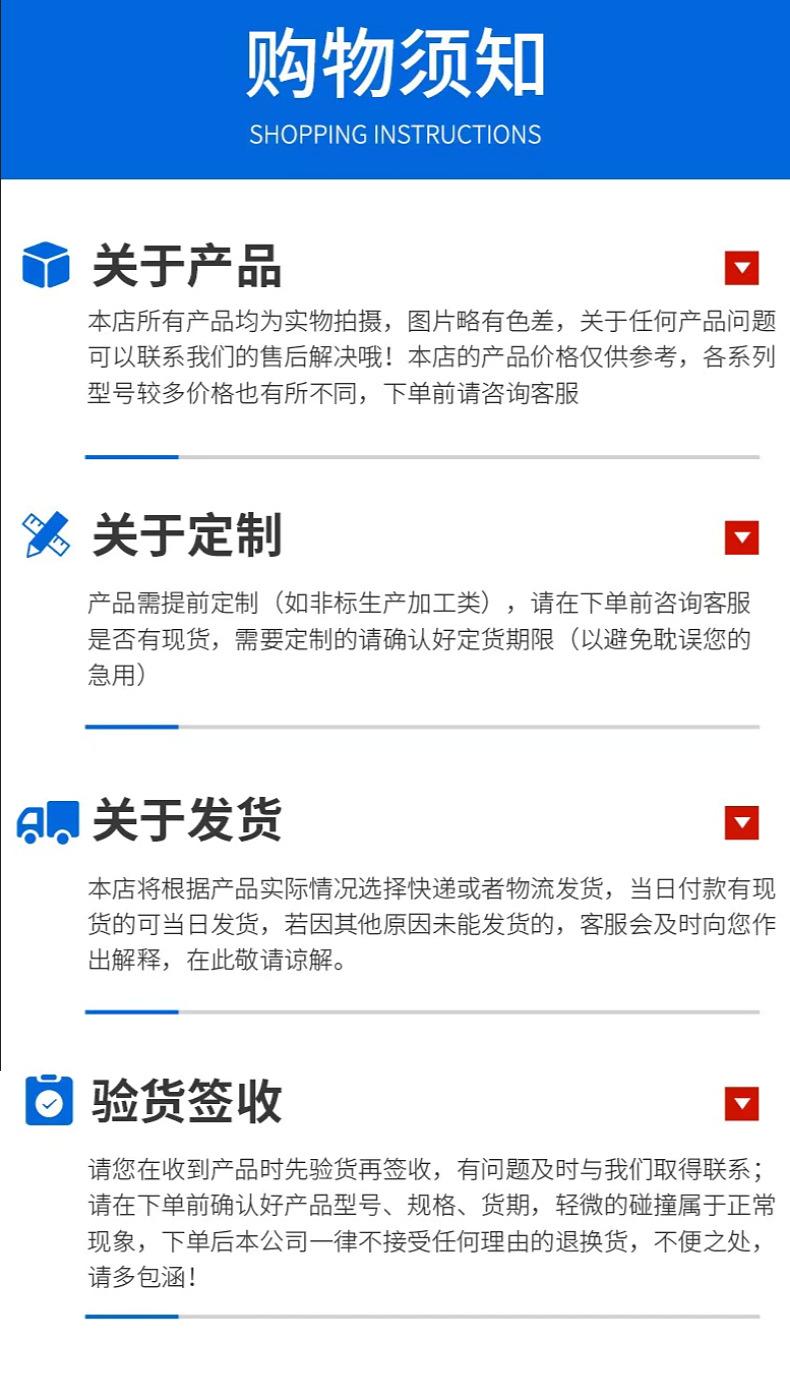 购物须知

SHOPPING INSTRUCTIONS

关于产品

本店所有产品均为实物拍摄，图片略有色差，关于任何产品问题可以联系我们的售后解决哦！本店的产品价格仅供参考，各系列型号较多价格也有所不同，下单前请咨询客服

关于定制

产品需提前定制（如非标生产加工类），请在下单前咨询客服是否有现货，需要定制的请确认好定货期限（以避免耽误您的急用）

关于发货

本店将根据产品实际情况选择快递或者物流发货，当日付款有现货的可当日发货，若因其他原因未能发货的，客服会及时向您作出解释，在此敬请谅解。

验货签收

请您在收到产品时先验货再签收，有问题及时与我们取得联系；请在下单前确认好产品型号、规格、货期，轻微的碰撞属于正常现象，下单后本公司一律不接受任何理由的退换货，不便之处，请多包涵！