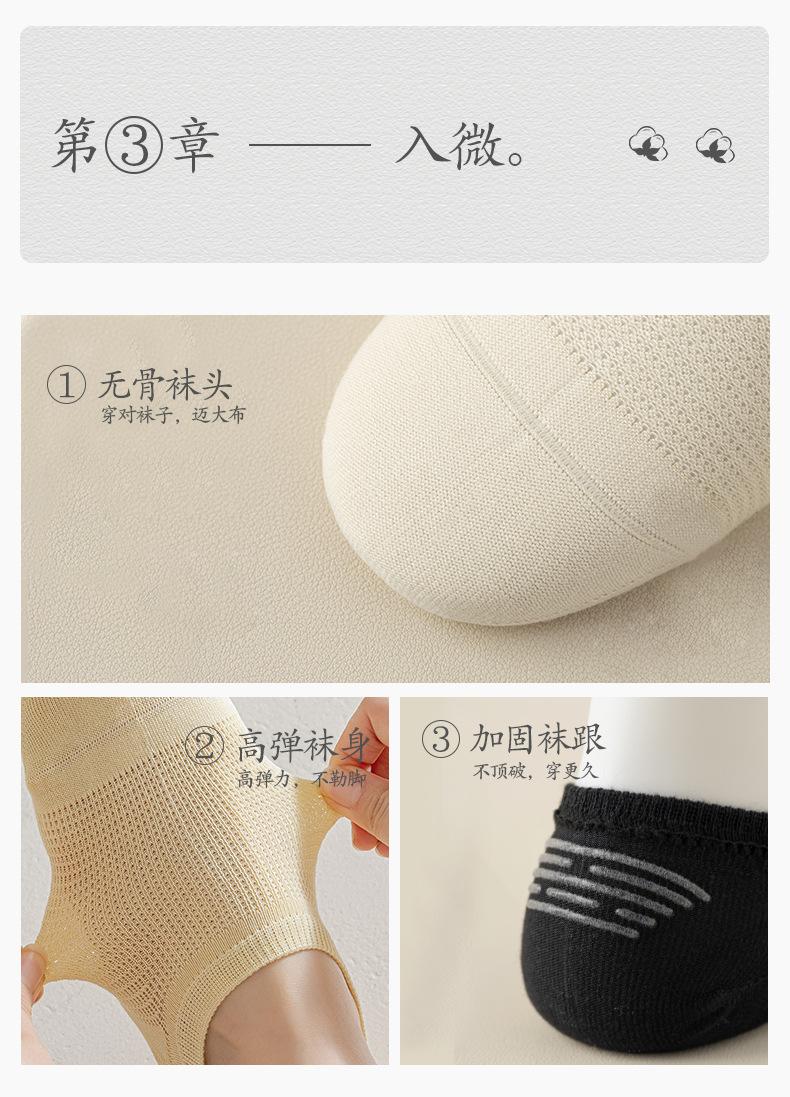 第③章 —— 入微。

① 无骨袜头
穿对袜子，迈大布

② 高弹袜身
高弹力，不勒脚

③ 加固袜跟
不顶破，穿更久