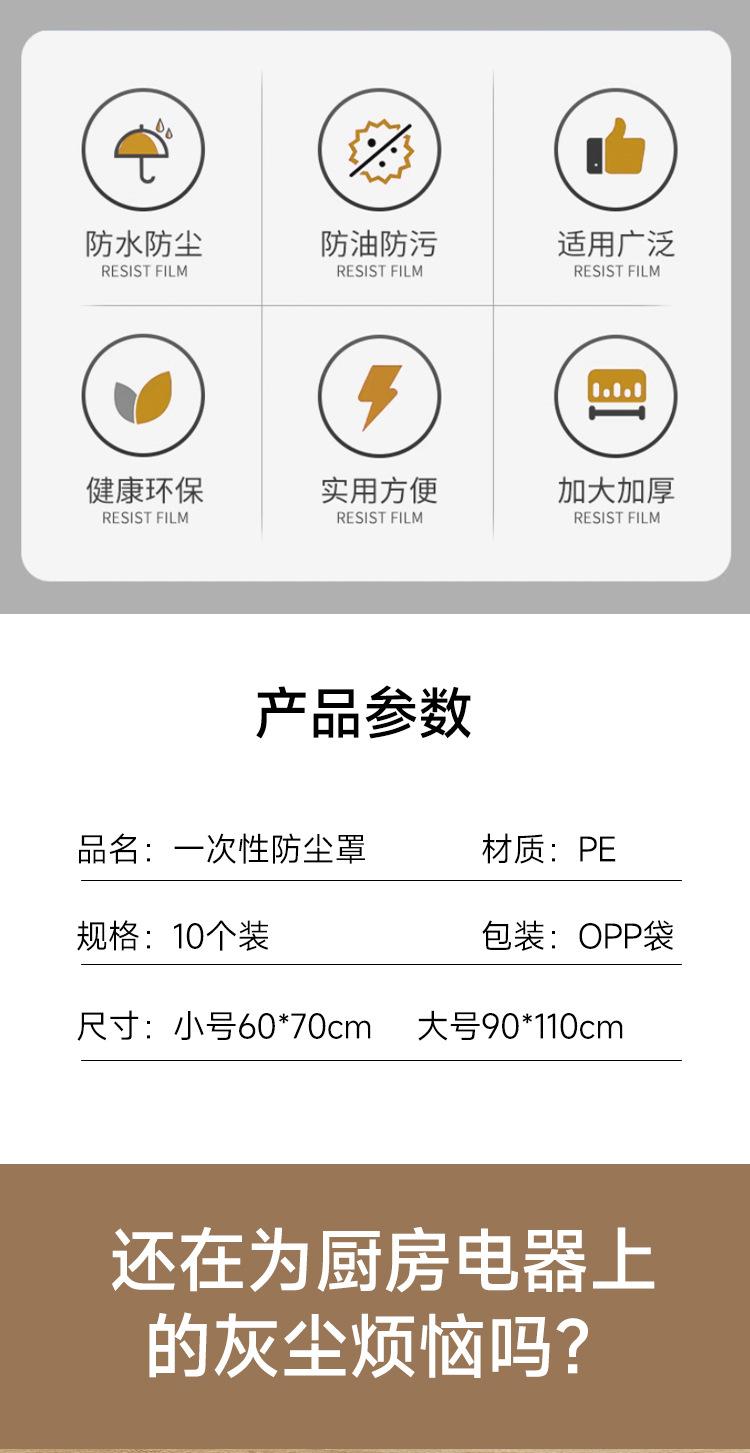 防水防尘
RESIST FILM

防油防污
RESIST FILM

适用广泛
RESIST FILM

健康环保
RESIST FILM

实用方便
RESIST FILM

加大加厚
RESIST FILM

产品参数

品名：一次性防尘罩 材质：PE

规格：10个装 包装：OPP袋

尺寸：小号60*70cm 大号90*110cm

还在为厨房电器上
的灰尘烦恼吗？