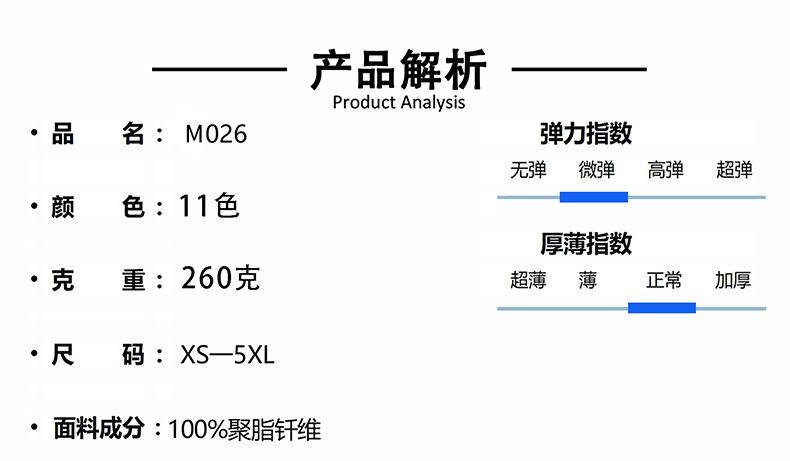 产品解析
Product Analysis

• 品 名：M026

• 颜 色：11色

• 克 重：260克

• 尺 码：XS—5XL

• 面料成分：100%聚脂钎维

弹力指数
无弹 微弹 高弹 超弹

厚薄指数
超薄 薄 正常 加厚