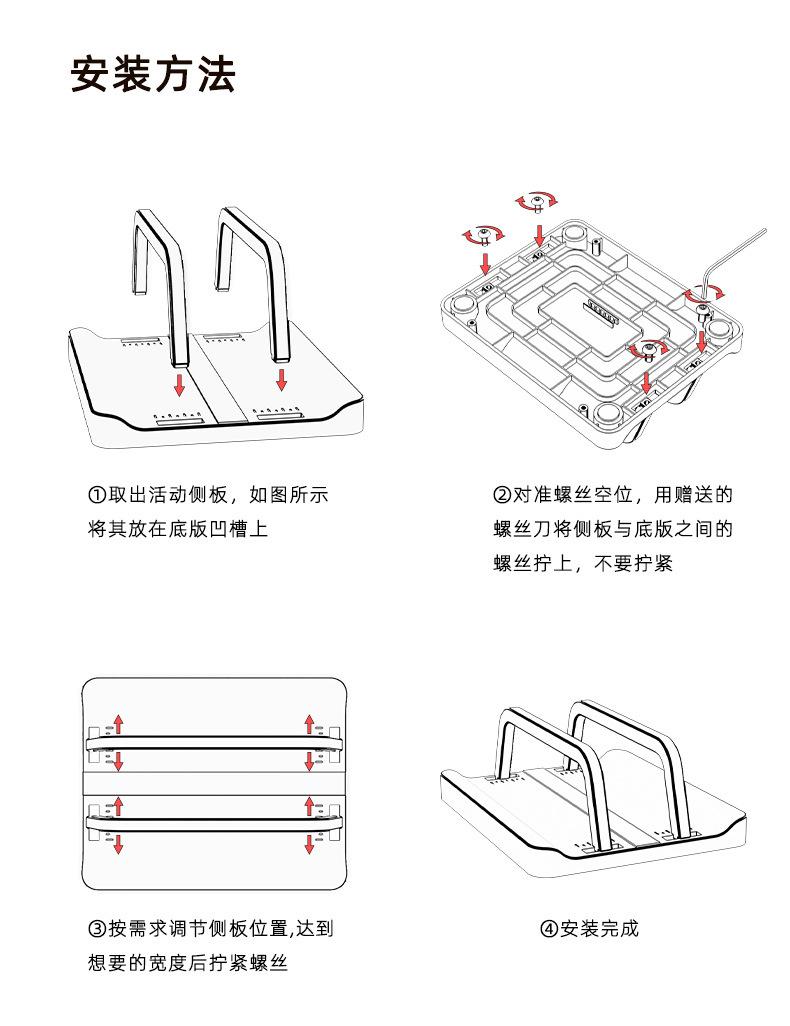 安装方法

①取出活动侧板，如图所示将其放在底版凹槽上

②对准螺丝空位，用赠送的螺丝刀将侧板与底版之间的螺丝拧上，不要拧紧

③按需求调节侧板位置,达到想要的宽度后拧紧螺丝

④安装完成