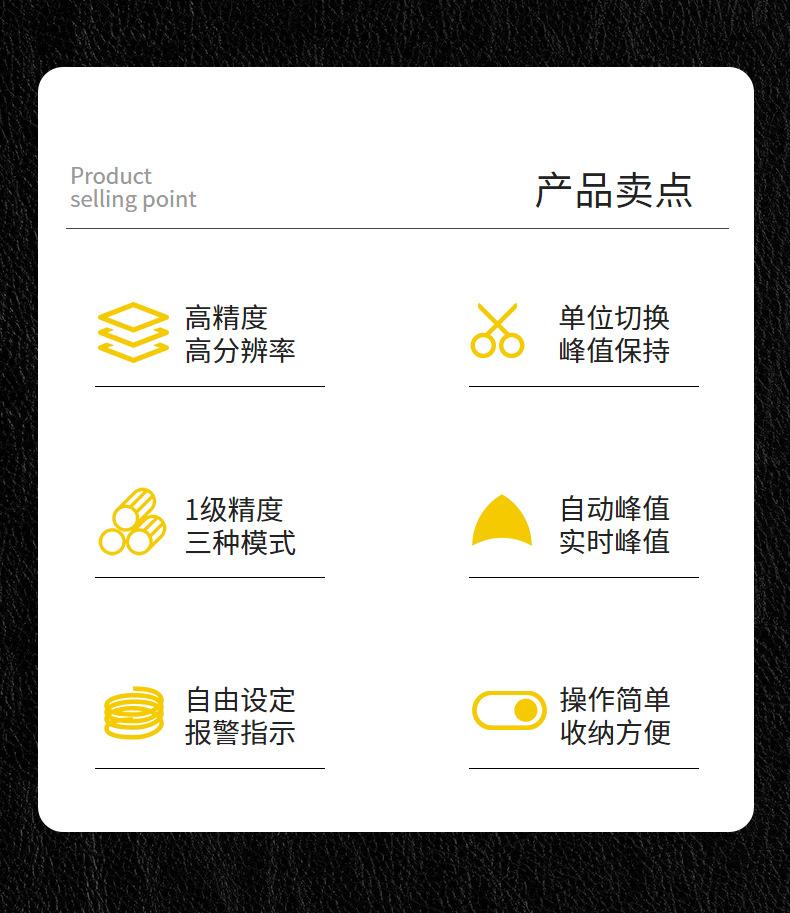 Product
selling point

产品卖点

高精度
高分辨率

单位切换
峰值保持

1级精度
三种模式

自动峰值
实时峰值

自由设定
报警指示

操作简单
收纳方便