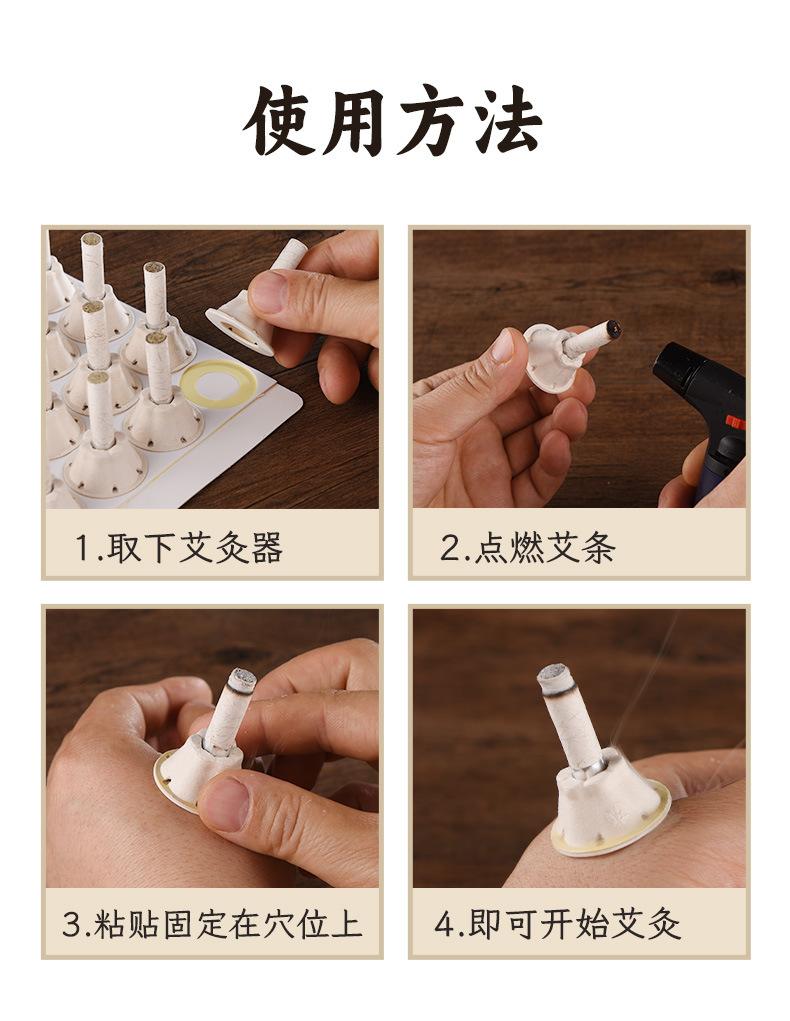 使用方法

1.取下艾灸器

2.点燃艾条

3.粘贴固定在穴位上

4.即可开始艾灸