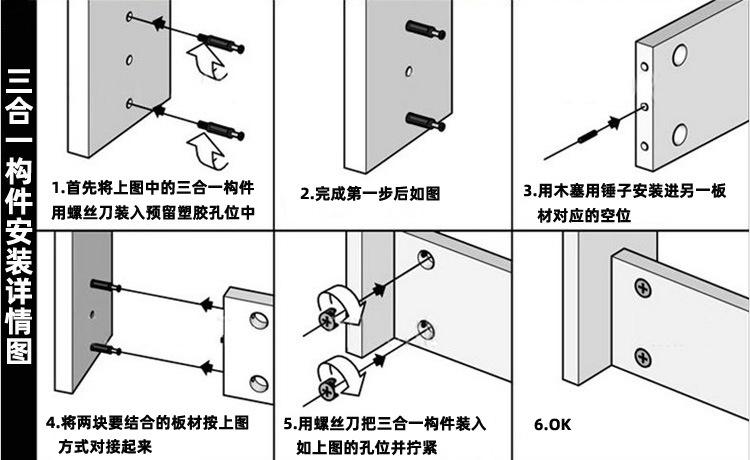 三合一构件安装详情图

1.首先将上图中的三合一构件用螺丝刀装入预留塑胶孔位中

2.完成第一步后如图

3.用木塞用锤子安装进另一板材对应的空位

4.将两块要结合的板材按上图方式对接起来

5.用螺丝刀把三合一构件装入如上图的孔位并拧紧

6.OK