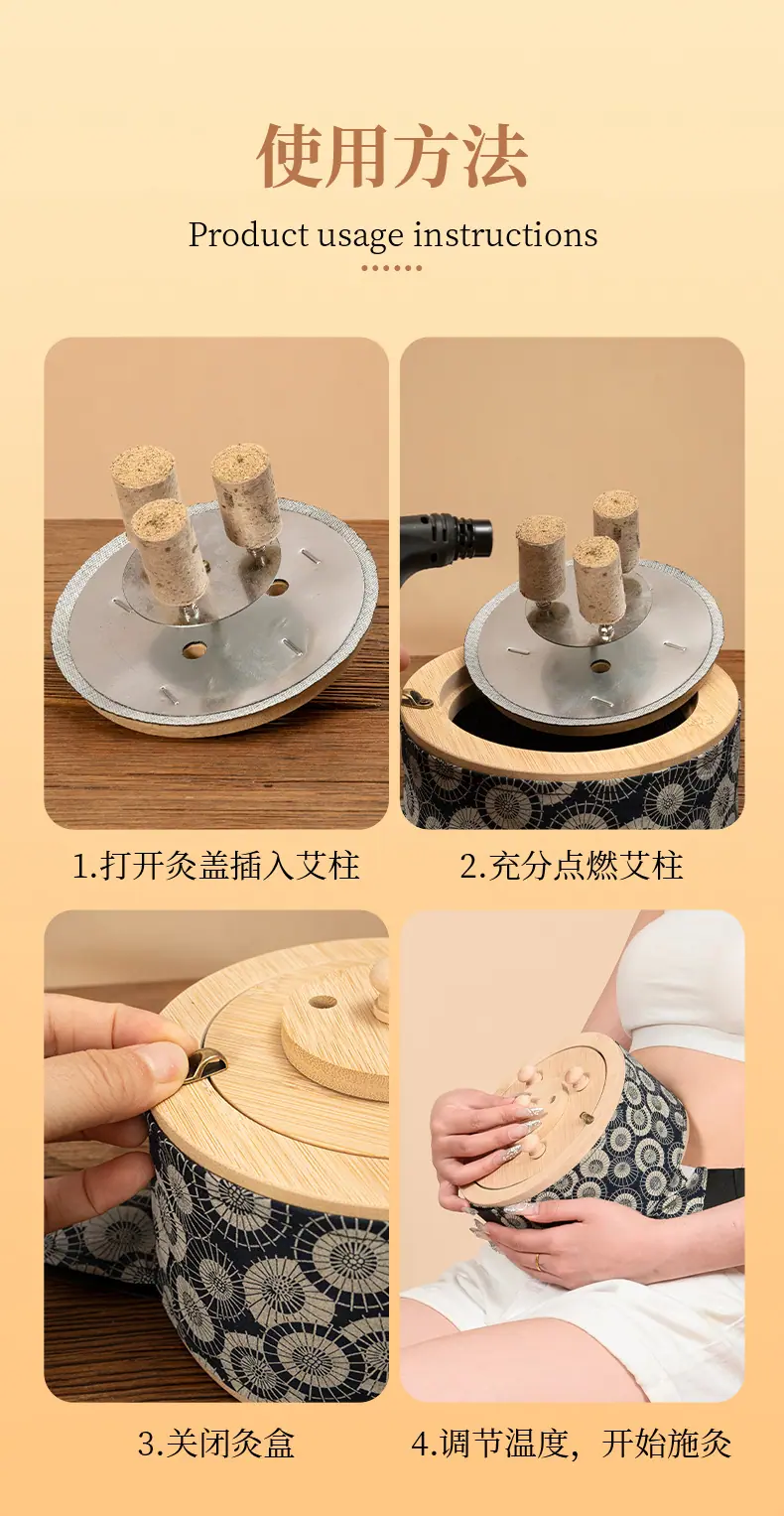 使用方法

Product usage instructions

1.打开灸盖插入艾柱

2.充分点燃艾柱

3.关闭灸盒

4.调节温度，开始施灸