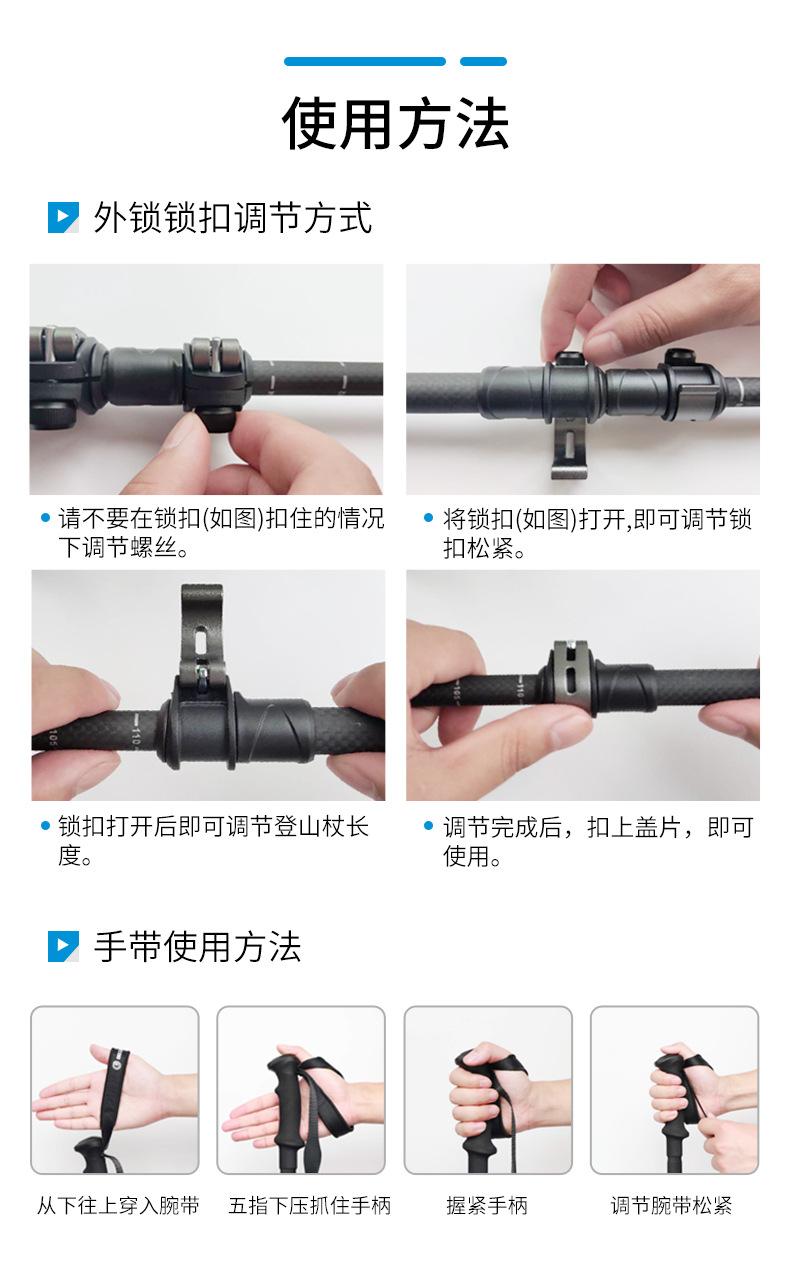 使用方法

外锁锁扣调节方式

• 请不要在锁扣(如图)扣住的情况下调节螺丝。

• 将锁扣(如图)打开,即可调节锁扣松紧。

105 110

105 110

• 锁扣打开后即可调节登山杖长度。

• 调节完成后，扣上盖片，即可使用。

手带使用方法

从下往上穿入腕带

五指下压抓住手柄

握紧手柄

调节腕带松紧