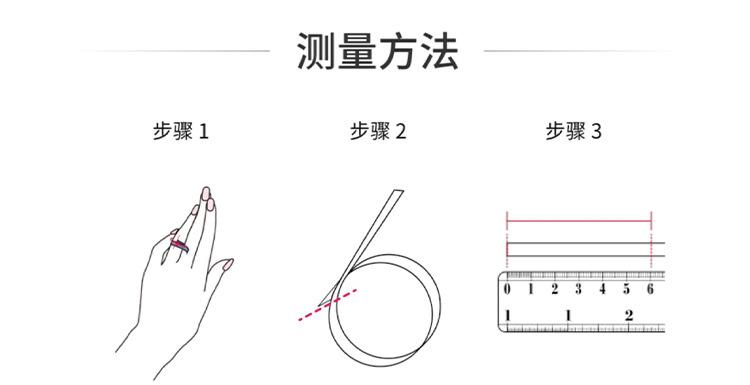 测量方法

步骤 1

步骤 2

步骤 3

0 1 2 3 4 5 6

1 1 2