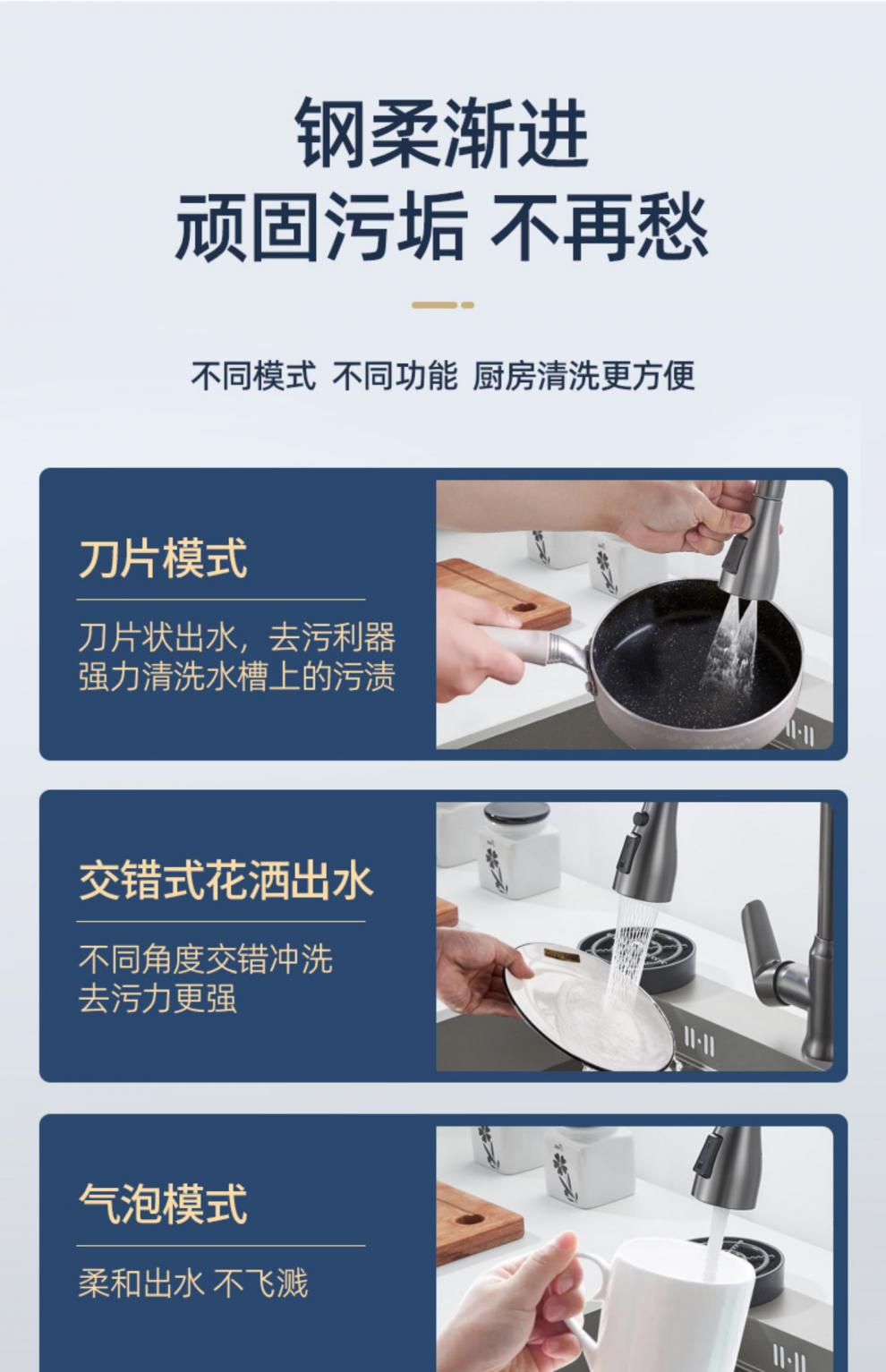 钢柔渐进
顽固污垢 不再愁

不同模式 不同功能 厨房清洗更方便

刀片模式

刀片状出水，去污利器
强力清洗水槽上的污渍

交错式花洒出水

不同角度交错冲洗
去污力更强

气泡模式

柔和出水 不飞溅