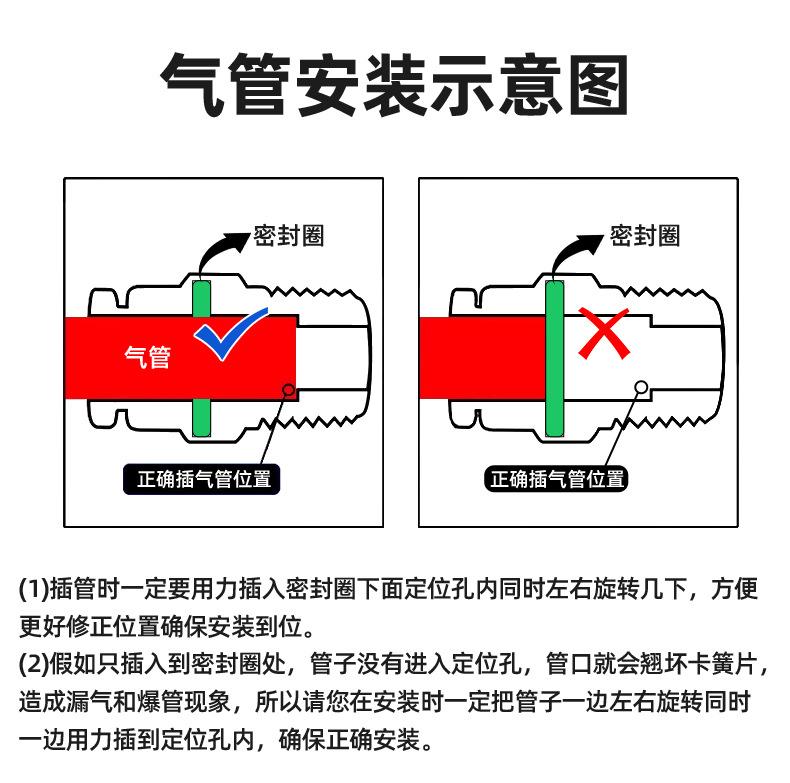 气管安装示意图

密封圈

气管

正确插气管位置

密封圈

正确插气管位置

(1)插管时一定要用力插入密封圈下面定位孔内同时左右旋转几下，方便更好修正位置确保安装到位。
(2)假如只插入到密封圈处，管子没有进入定位孔，管口就会翘坏卡簧片，造成漏气和爆管现象，所以请您在安装时一定把管子一边左右旋转同时一边用力插到定位孔内，确保正确安装。