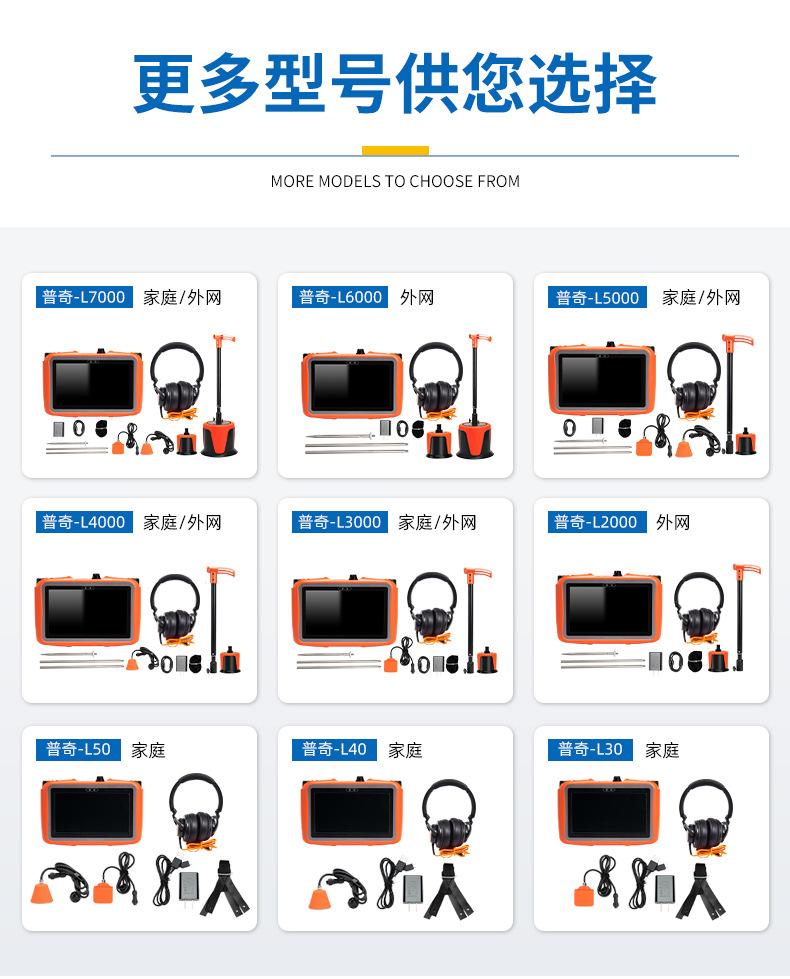 更多型号供您选择

MORE MODELS TO CHOOSE FROM

普奇-L7000 家庭/外网

普奇-L6000 外网

普奇-L5000 家庭/外网

普奇-L4000 家庭/外网

普奇-L3000 家庭/外网

普奇-L2000 外网

普奇-L50 家庭

普奇-L40 家庭

普奇-L30 家庭