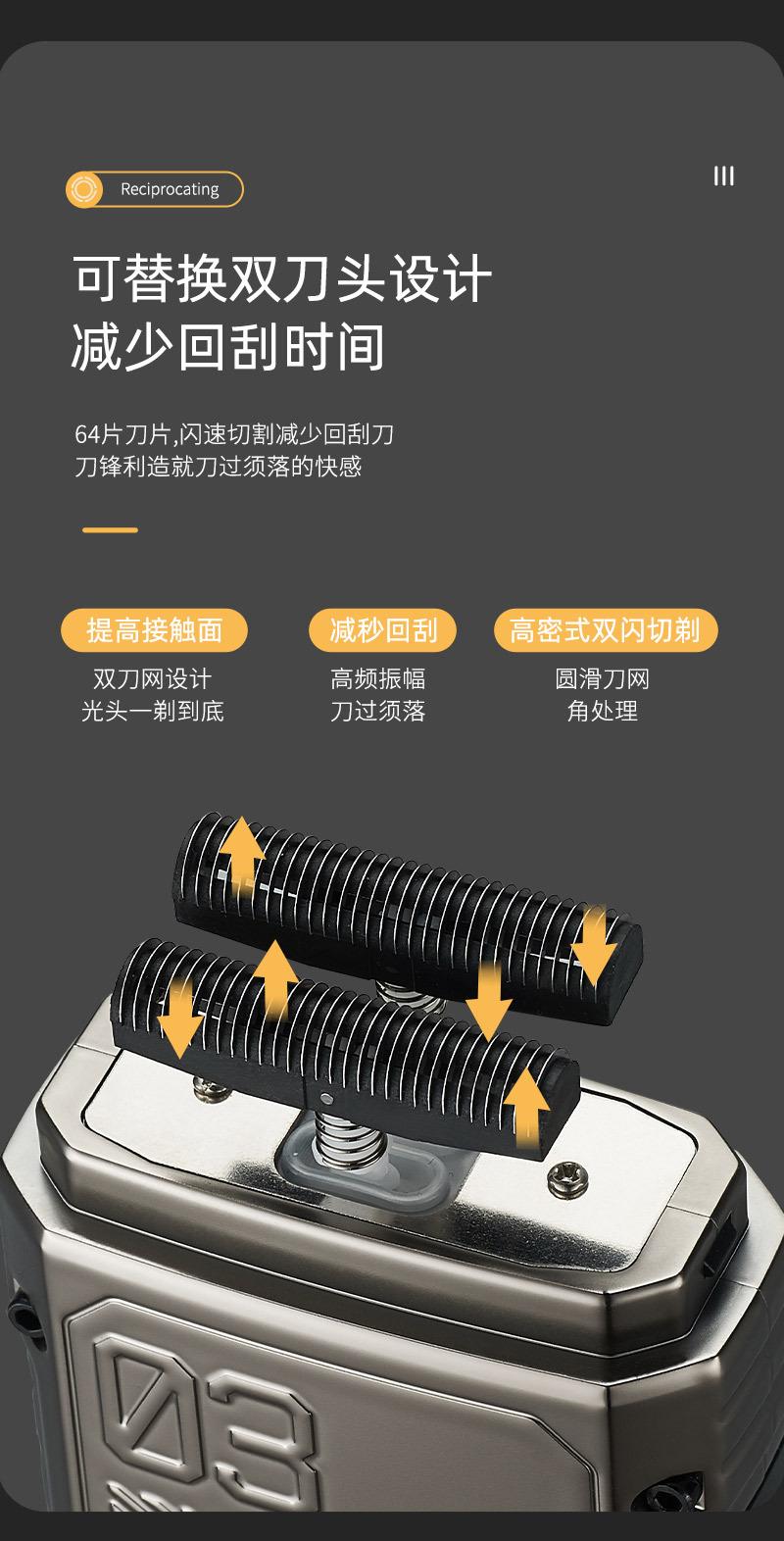 Reciprocating

III

可替换双刀头设计
减少回刮时间

64片刀片,闪速切割减少回刮刀
刀锋利造就刀过须落的快感

提高接触面
双刀网设计
光头一剃到底

减秒回刮
高频振幅
刀过须落

高密式双闪切剃
圆滑刀网
角处理

03