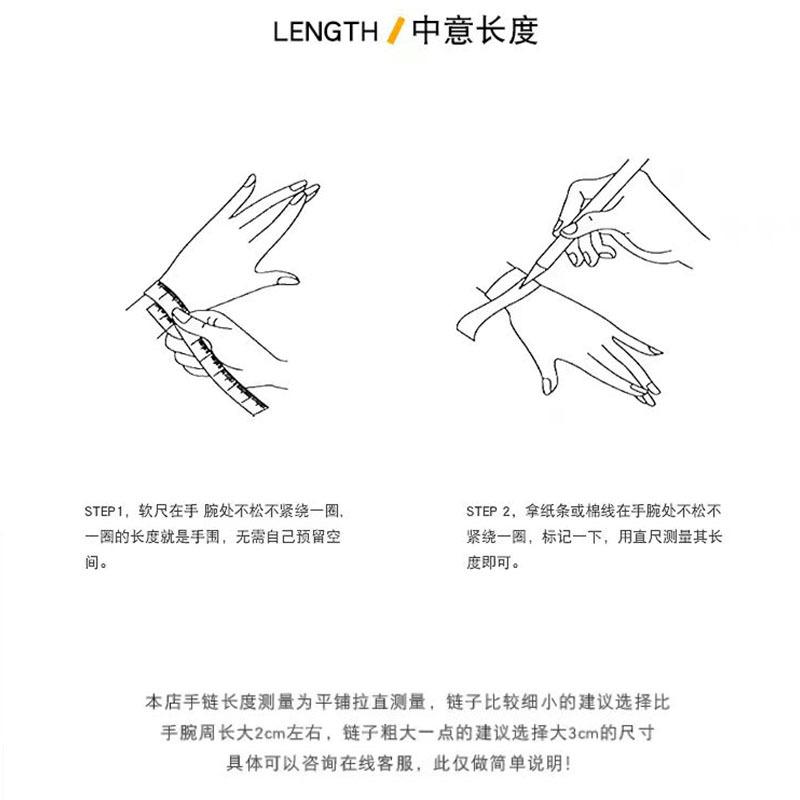 LENGTH / 中意长度

STEP1，软尺在手 腕处不松不紧绕一圈，一圈的长度就是手围，无需自己预留空间。

STEP 2，拿纸条或棉线在手腕处不松不紧绕一圈，标记一下，用直尺测量其长度即可。

本店手链长度测量为平铺拉直测量，链子比较细小的建议选择比手腕周长大2cm左右，链子粗大一点的建议选择大3cm的尺寸
具体可以咨询在线客服，此仅做简单说明！