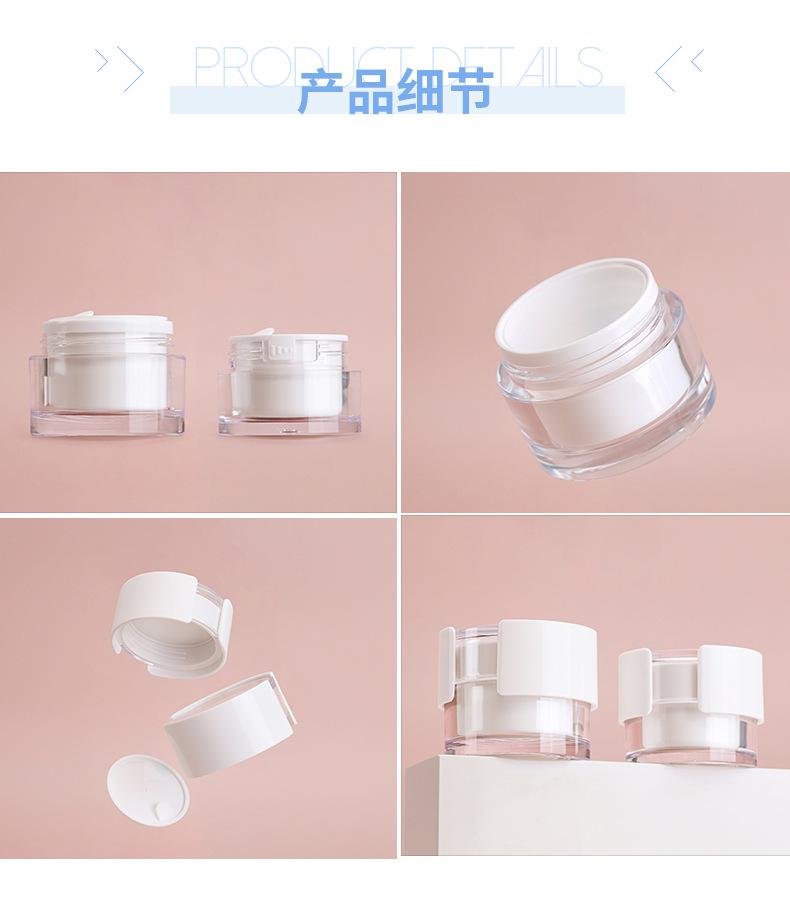 PRODUCT DETAILS
产品细节