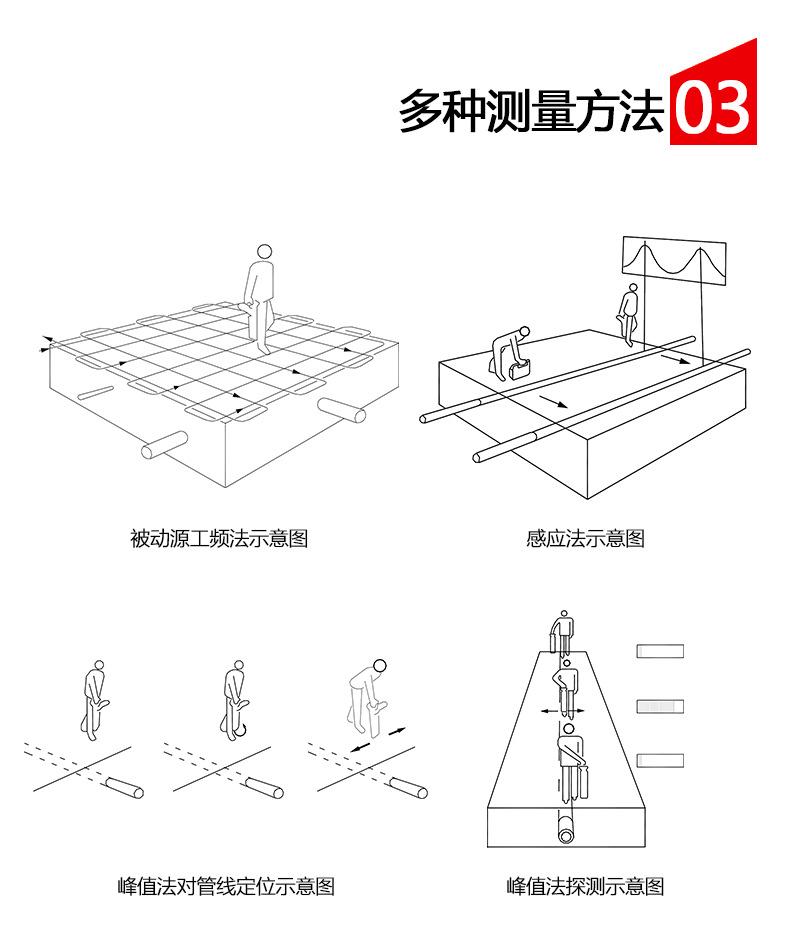 多种测量方法 03

被动源工频法示意图

感应法示意图

峰值法对管线定位示意图

峰值法探测示意图