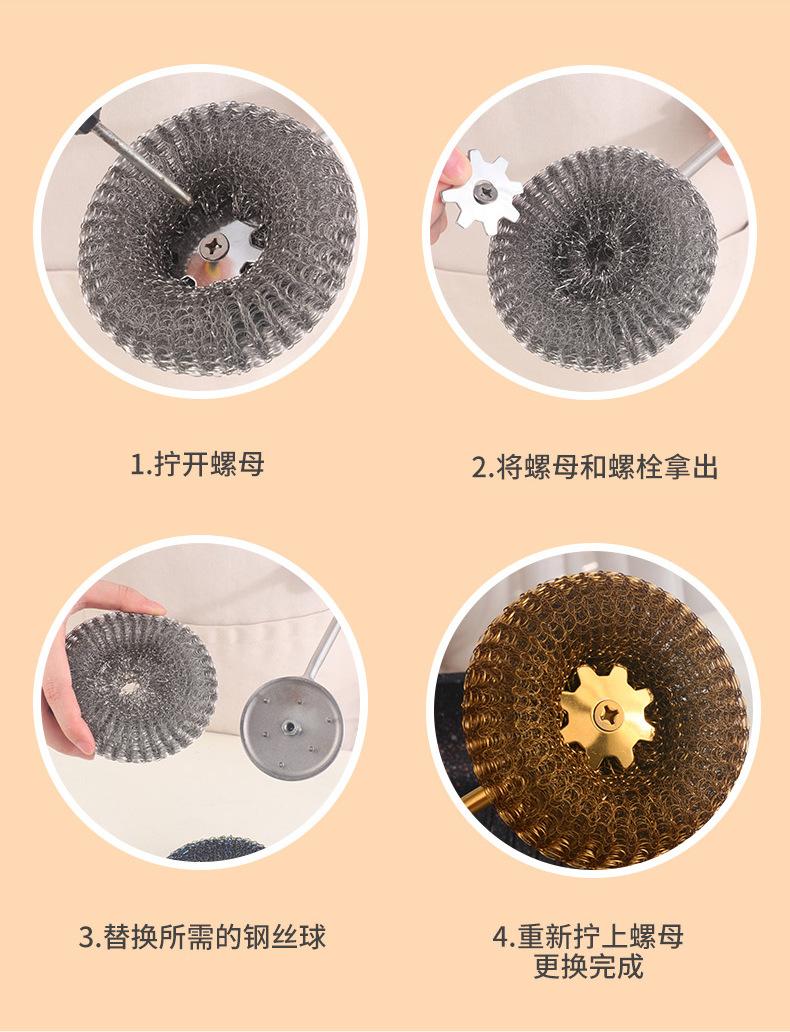 1.拧开螺母

2.将螺母和螺栓拿出

3.替换所需的钢丝球

4.重新拧上螺母
更换完成