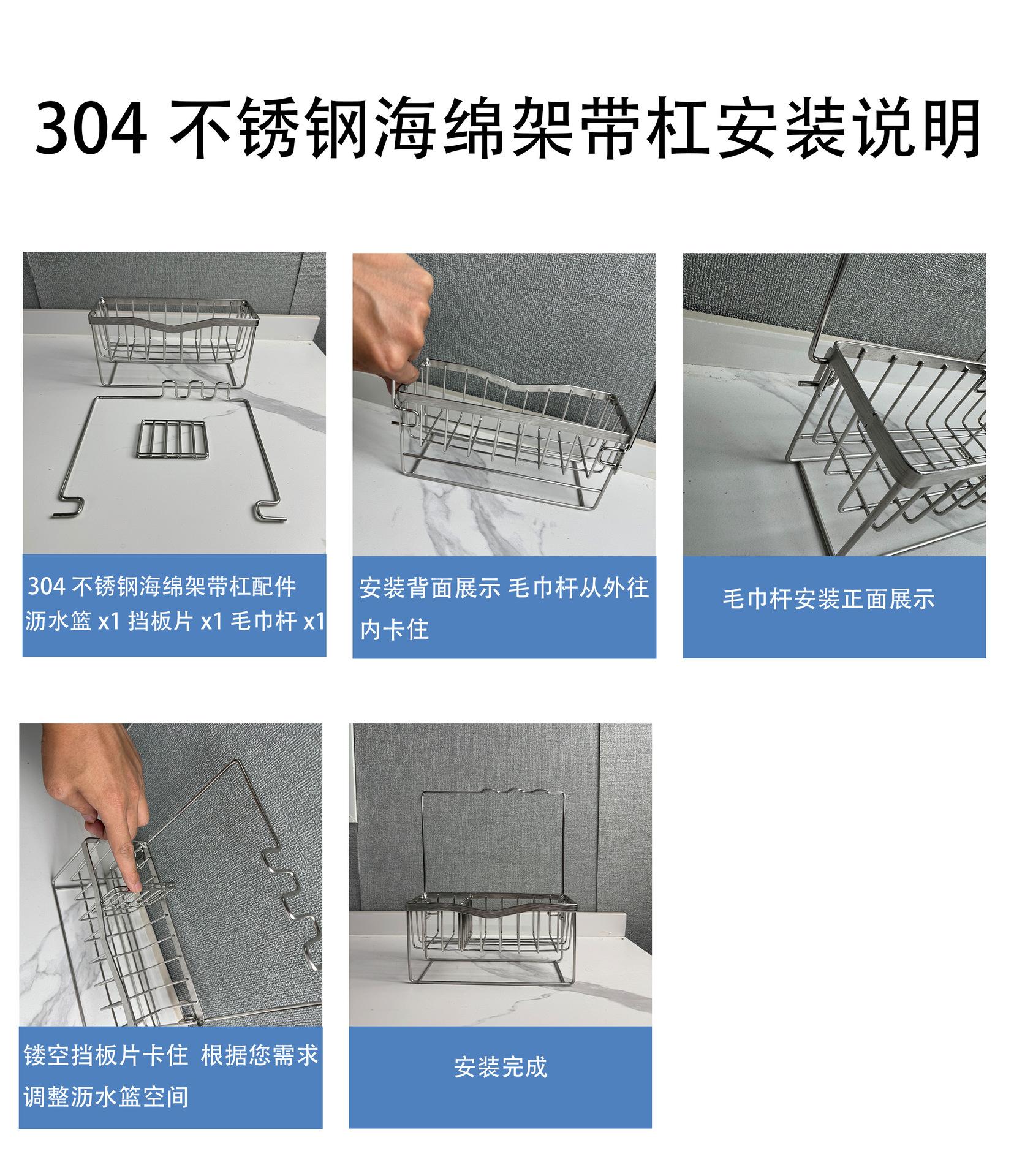 304 不锈钢海绵架带杠安装说明

304 不锈钢海绵架带杠配件
沥水篮 x1 挡板片 x1 毛巾杆 x1

安装背面展示 毛巾杆从外往内卡住

毛巾杆安装正面展示

镂空挡板片卡住 根据您需求调整沥水篮空间

安装完成