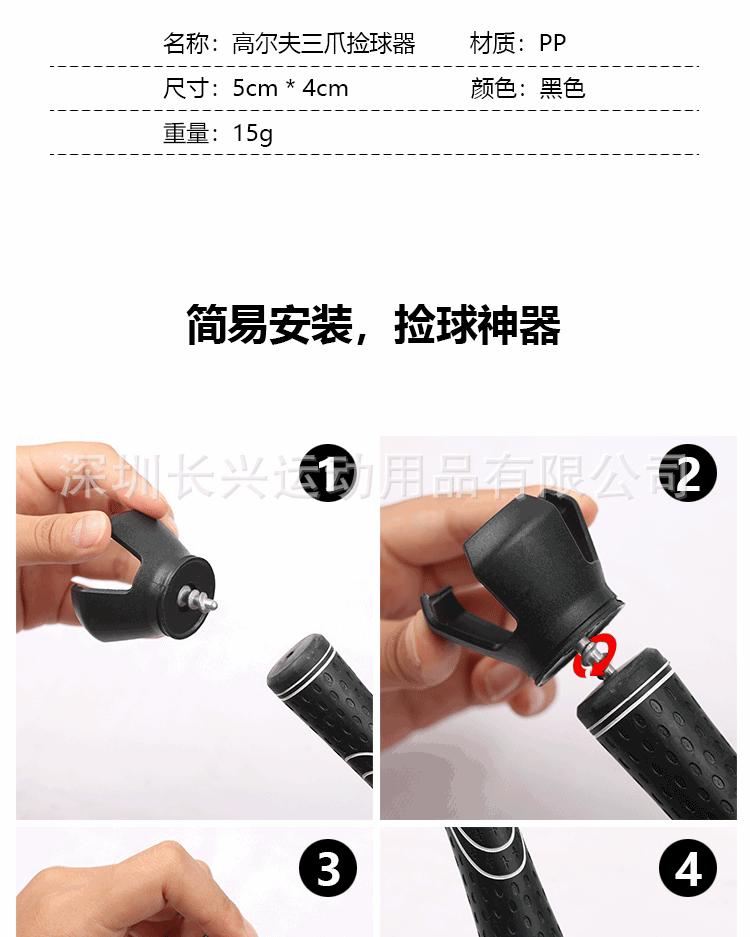 名称：高尔夫三爪捡球器　材质：PP

尺寸：5cm * 4cm　颜色：黑色

重量：15g

简易安装，捡球神器

深圳长兴运动用品有限公司

1

2

3

4