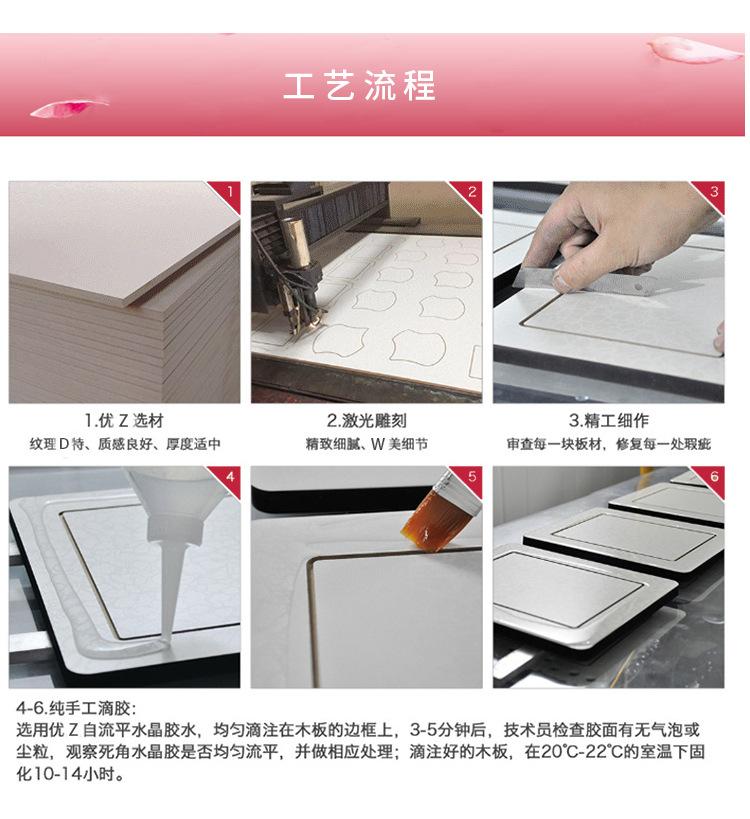 工艺流程

1

2

3

1.优 Z 选材
纹理 D 特、质感良好、厚度适中

2.激光雕刻
精致细腻、W 美细节

3.精工细作
审查每一块板材，修复每一处瑕疵

4

5

6

4-6.纯手工滴胶：
选用优 Z 自流平水晶胶水，均匀滴注在木板的边框上，3-5分钟后，技术员检查胶面有无气泡或尘粒，观察死角水晶胶是否均匀流平，并做相应处理；滴注好的木板，在20℃-22℃的室温下固化10-14小时。