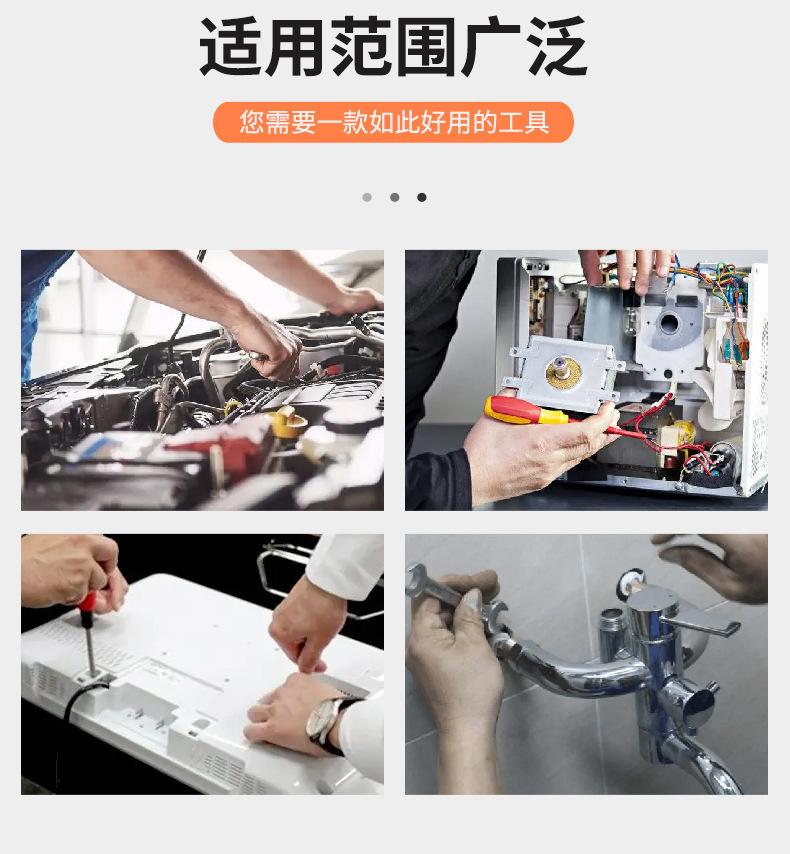 适用范围广泛

您需要一款如此好用的工具