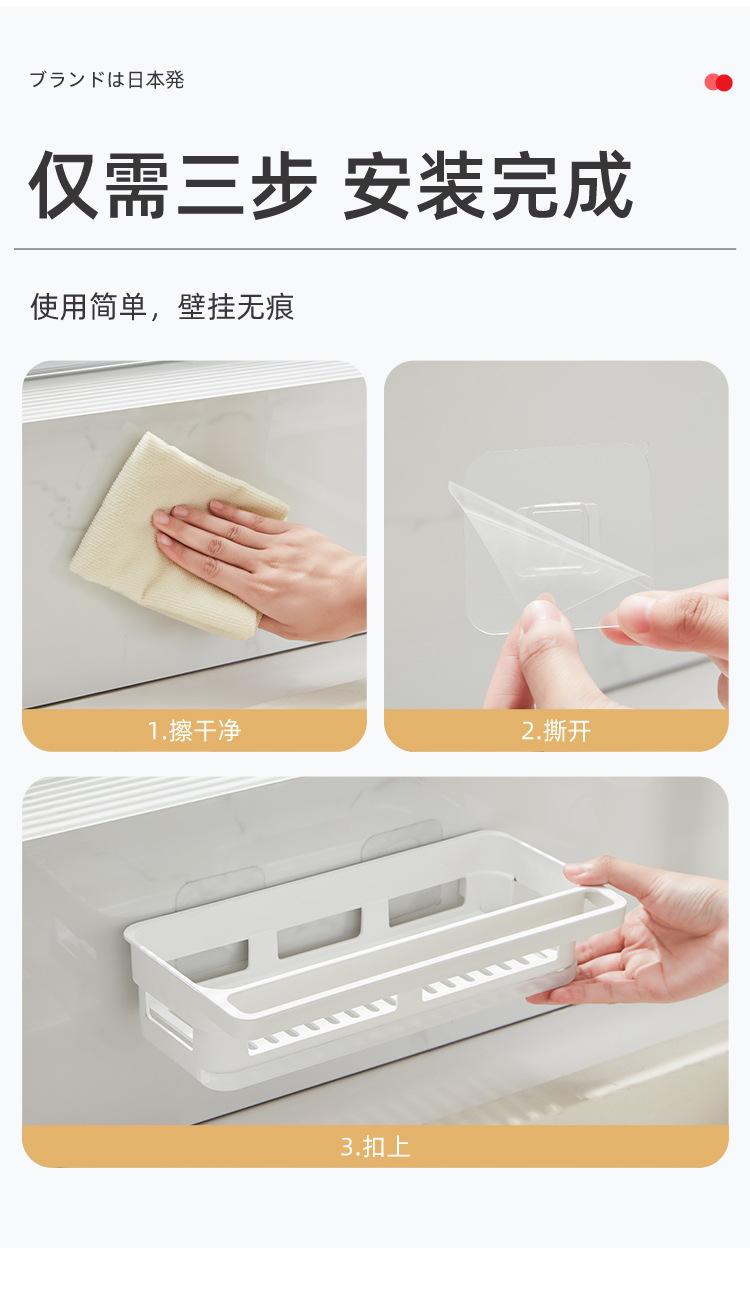 ブランドは日本発

仅需三步 安装完成

使用简单，壁挂无痕

1.擦干净

2.撕开

3.扣上