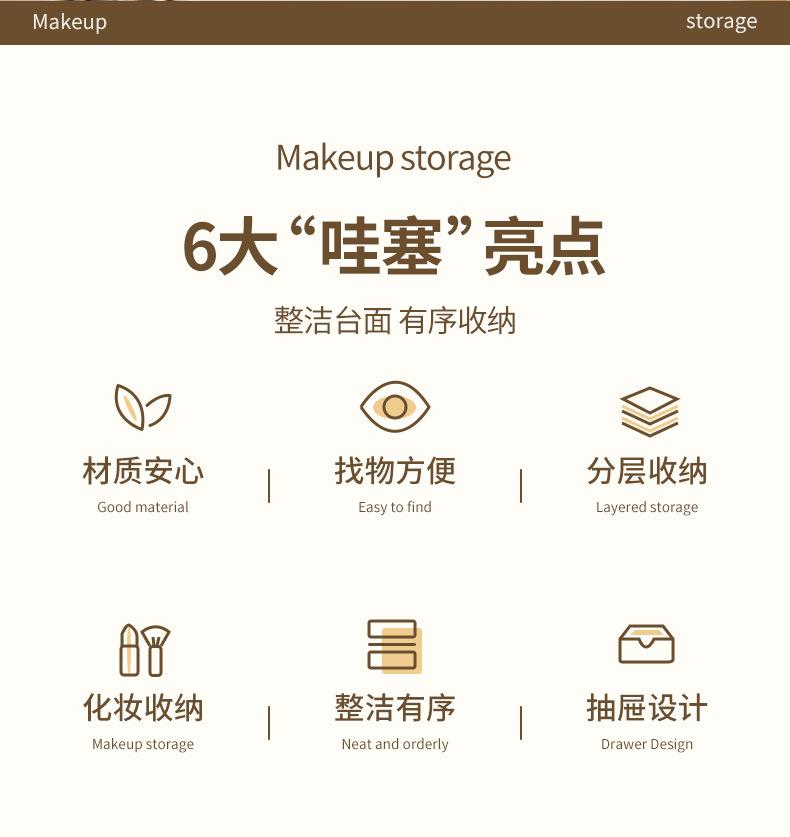 Makeup storage

Makeup storage

6大“哇塞”亮点

整洁台面 有序收纳

材质安心
Good material

找物方便
Easy to find

分层收纳
Layered storage

化妆收纳
Makeup storage

整洁有序
Neat and orderly

抽屉设计
Drawer Design