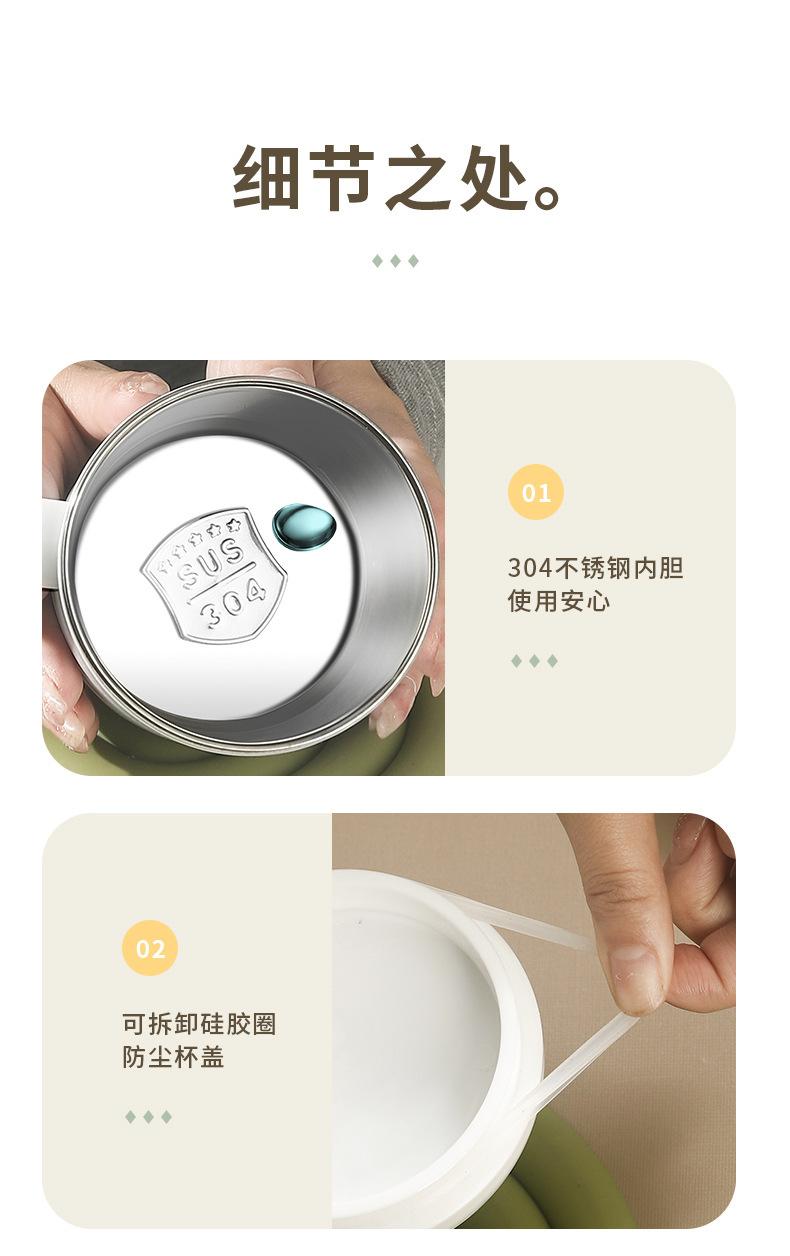 细节之处。

SUS
304

01

304不锈钢内胆
使用安心

02

可拆卸硅胶圈
防尘杯盖