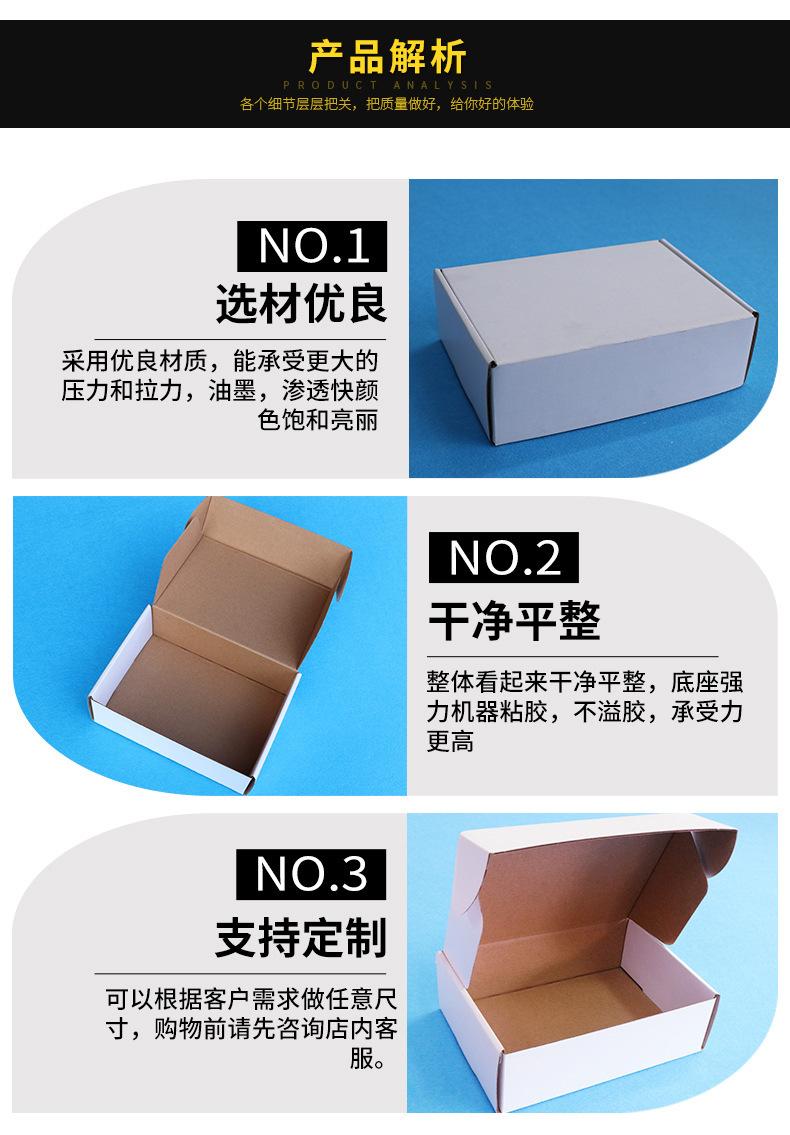 产品解析
PRODUCT ANALYSIS
各个细节层层把关，把质量做好，给你好的体验

NO.1
选材优良
采用优良材质，能承受更大的压力和拉力，油墨，渗透快颜色饱和亮丽

NO.2
干净平整
整体看起来干净平整，底座强力机器粘胶，不溢胶，承受力更高

NO.3
支持定制
可以根据客户需求做任意尺寸，购物前请先咨询店内客服。