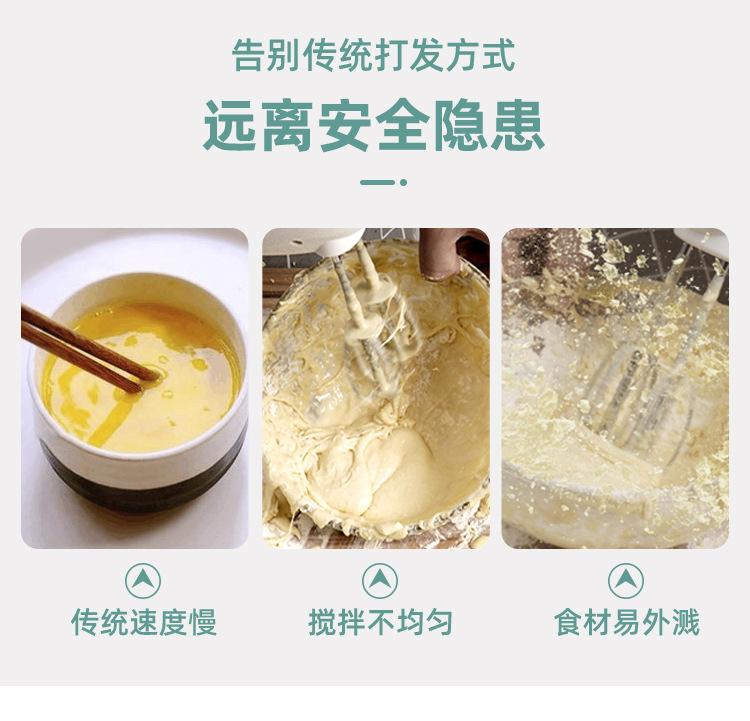 告别传统打发方式

远离安全隐患

传统速度慢

搅拌不均匀

食材易外溅