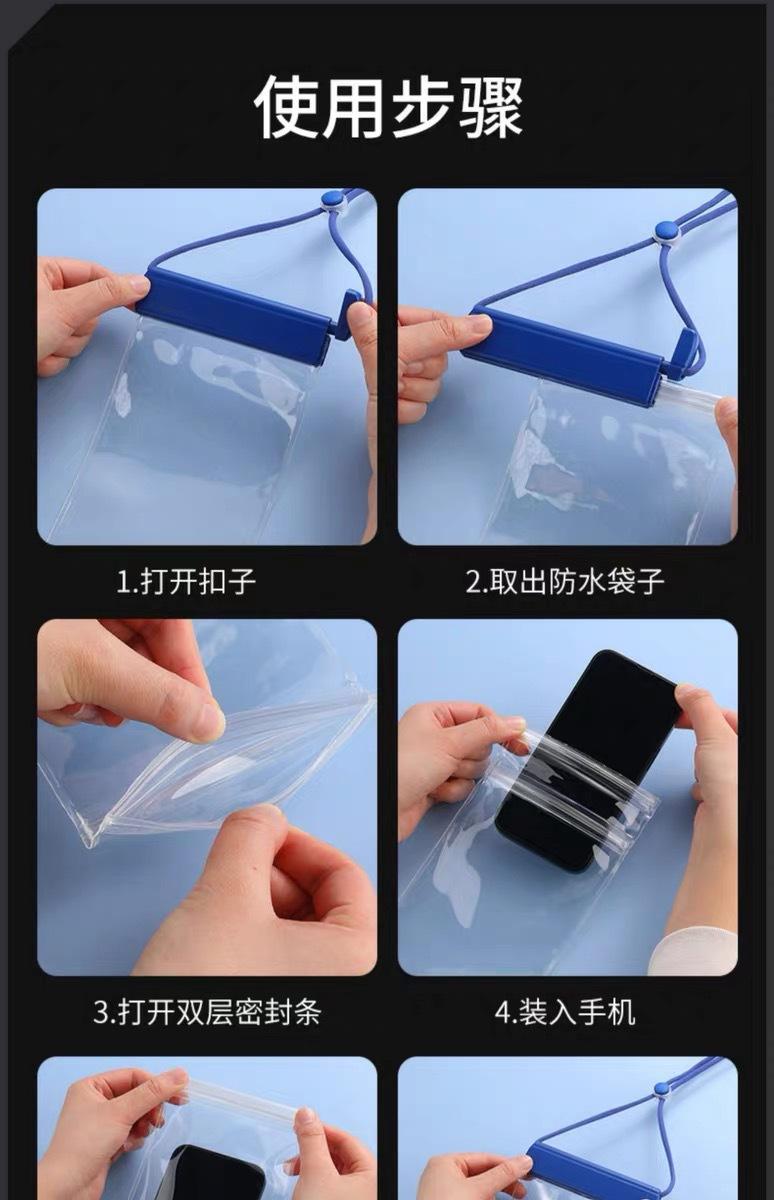 使用步骤

1.打开扣子

2.取出防水袋子

3.打开双层密封条

4.装入手机