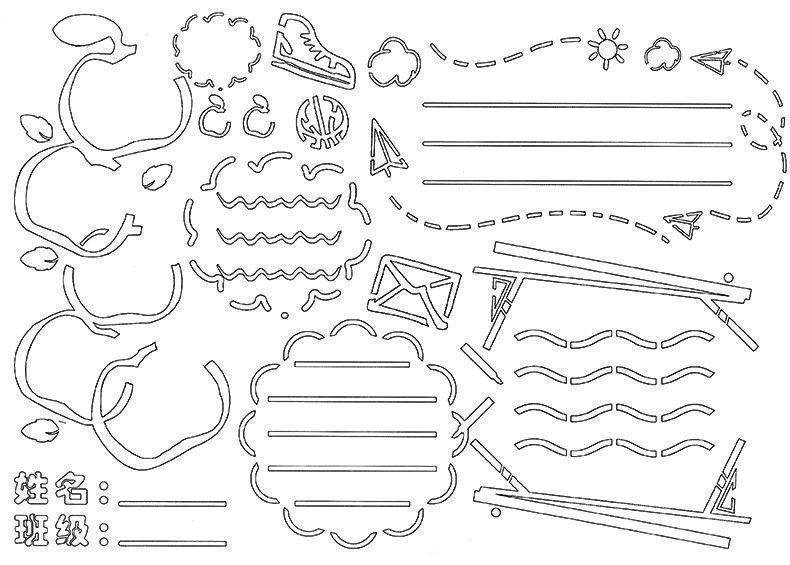 姓名：
班级：