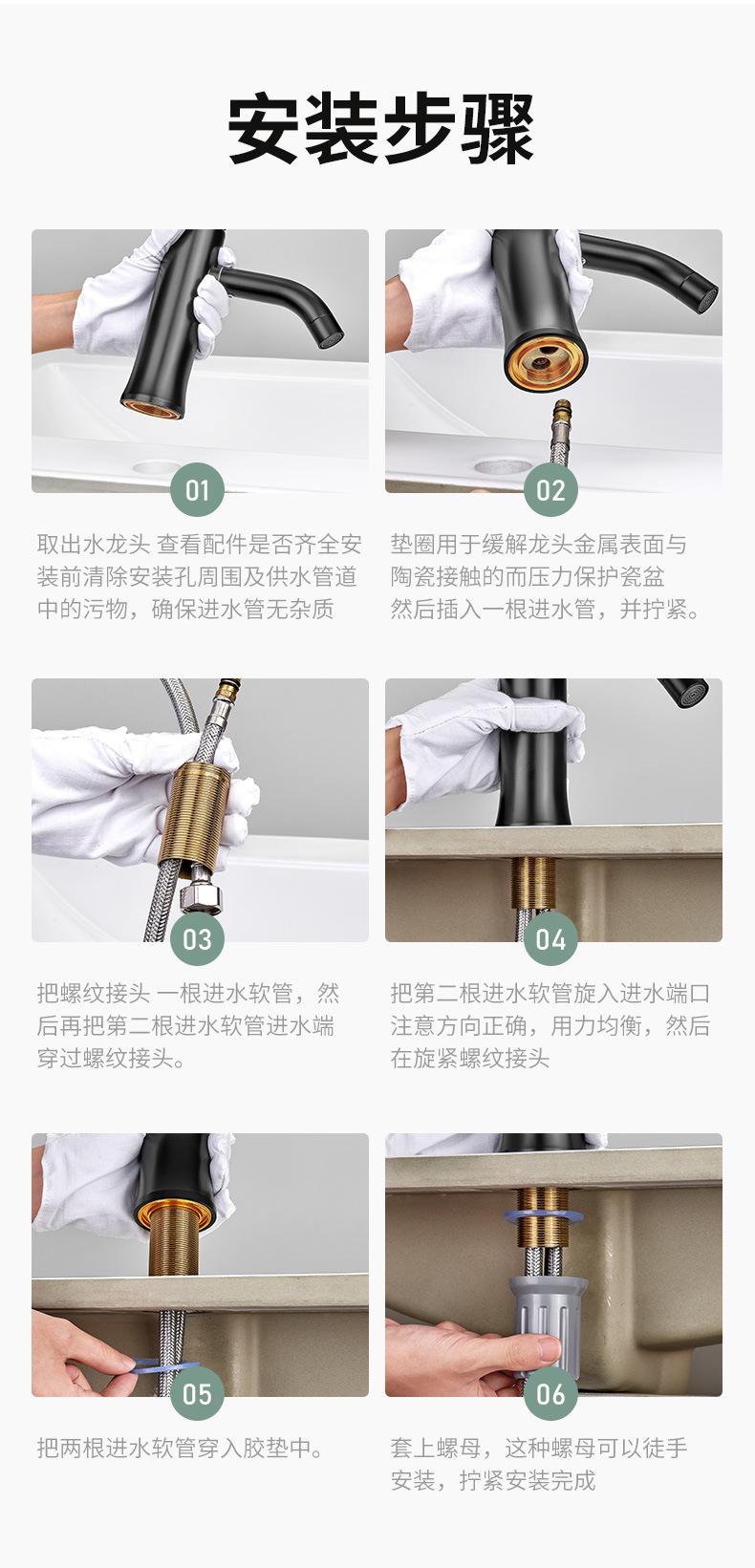 安装步骤

01

取出水龙头 查看配件是否齐全安装前清除安装孔周围及供水管道中的污物，确保进水管无杂质

02

垫圈用于缓解龙头金属表面与陶瓷接触的而压力保护瓷盆然后插入一根进水管，并拧紧。

03

把螺纹接头 一根进水软管，然后再把第二根进水软管进水端穿过螺纹接头。

04

把第二根进水软管旋入进水端口注意方向正确，用力均衡，然后在旋紧螺纹接头

05

把两根进水软管穿入胶垫中。

06

套上螺母，这种螺母可以徒手安装，拧紧安装完成