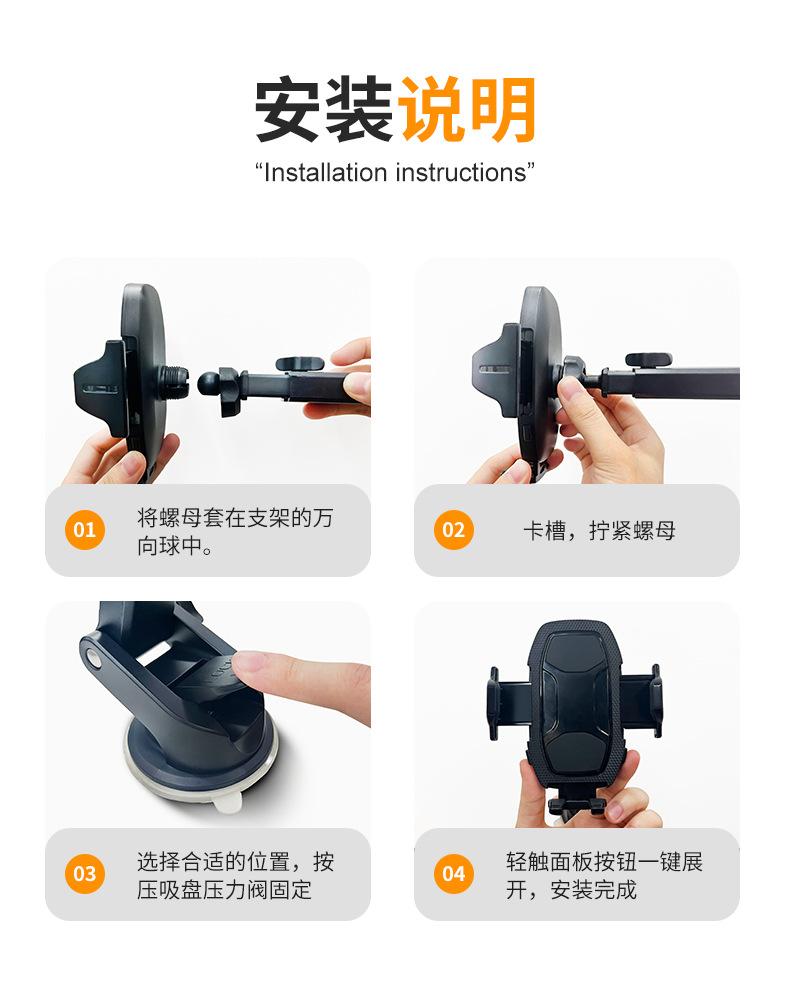 安装说明
“Installation instructions”

01 将螺母套在支架的万向球中。

02 卡槽，拧紧螺母

03 选择合适的位置，按压吸盘压力阀固定

04 轻触面板按钮一键展开，安装完成